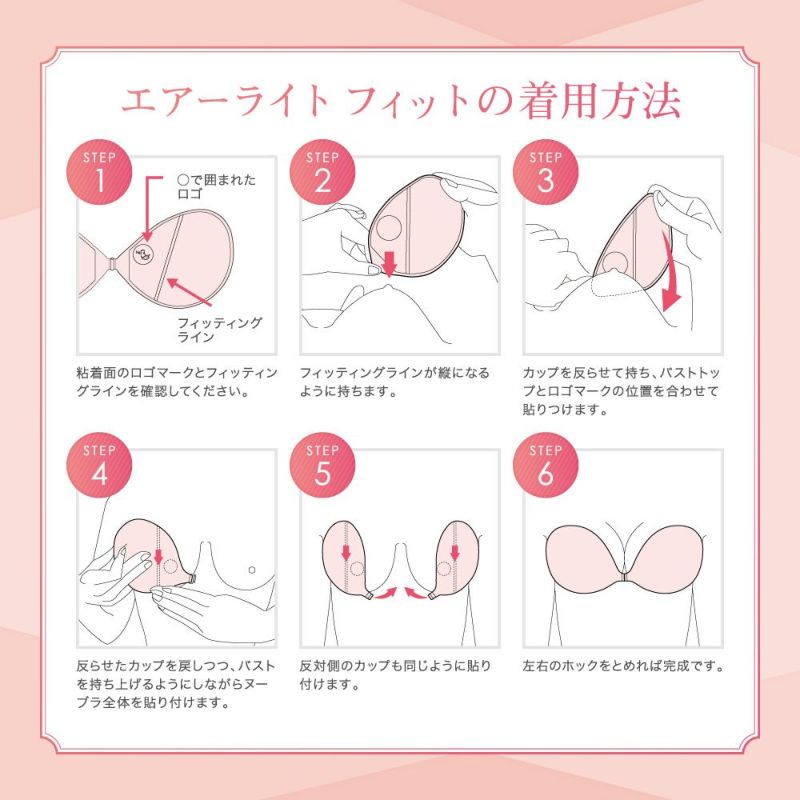 エアーライト フィットの着用方法

STEP 1

○で囲まれたロゴ

フィッティングライン

粘着面のロゴマークとフィッティングラインを確認してください。

STEP 2

フィッティングラインが縦になるように持ちます。

STEP 3

カップを反らせて持ち、バストトップとロゴマークの位置を合わせて貼りつけます。

STEP 4

反らせたカップを戻しつつ、バストを持ち上げるようにしながらヌーブラ全体を貼り付けます。

STEP 5

反対側のカップも同じように貼り付けます。

STEP 6

左右のホックをとめれば完成です。