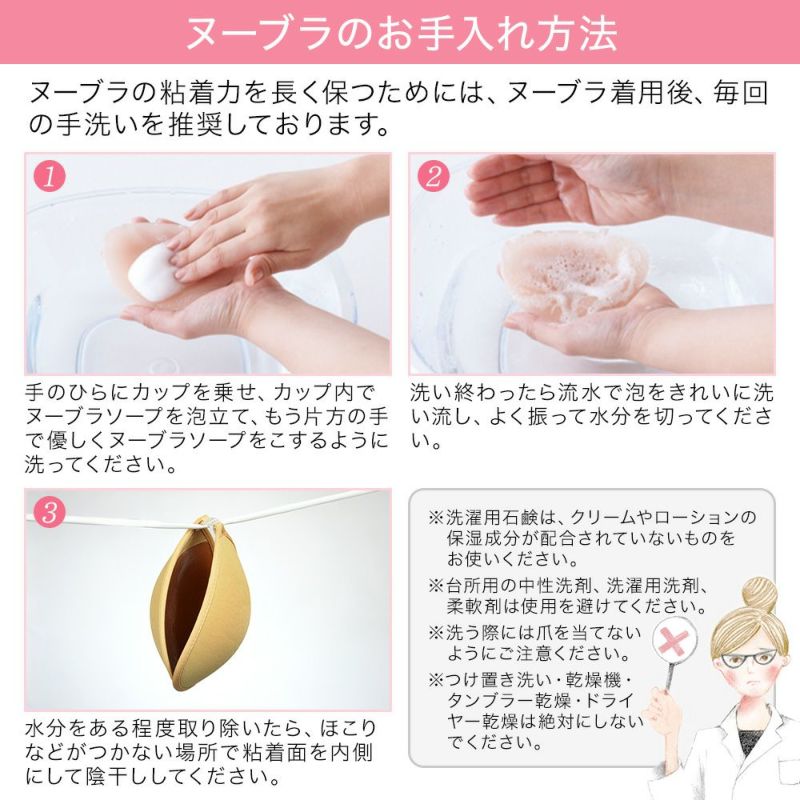 ヌーブラのお手入れ方法

ヌーブラの粘着力を長く保つためには、ヌーブラ着用後、毎回の手洗いを推奨しております。

1

手のひらにカップを乗せ、カップ内でヌーブラソープを泡立て、もう片方の手で優しくヌーブラソープをこするように洗ってください。

2

洗い終わったら流水で泡をきれいに洗い流し、よく振って水分を切ってください。

3

水分をある程度取り除いたら、ほこりなどがつかない場所で粘着面を内側にして陰干ししてください。

※洗濯用石鹸は、クリームやローションの保湿成分が配合されていないものをお使いください。
※台所用の中性洗剤、洗濯用洗剤、柔軟剤は使用を避けてください。
※洗う際には爪を当てないようにご注意ください。
※つけ置き洗い・乾燥機・タンブラー乾燥・ドライヤー乾燥は絶対にしないでください。