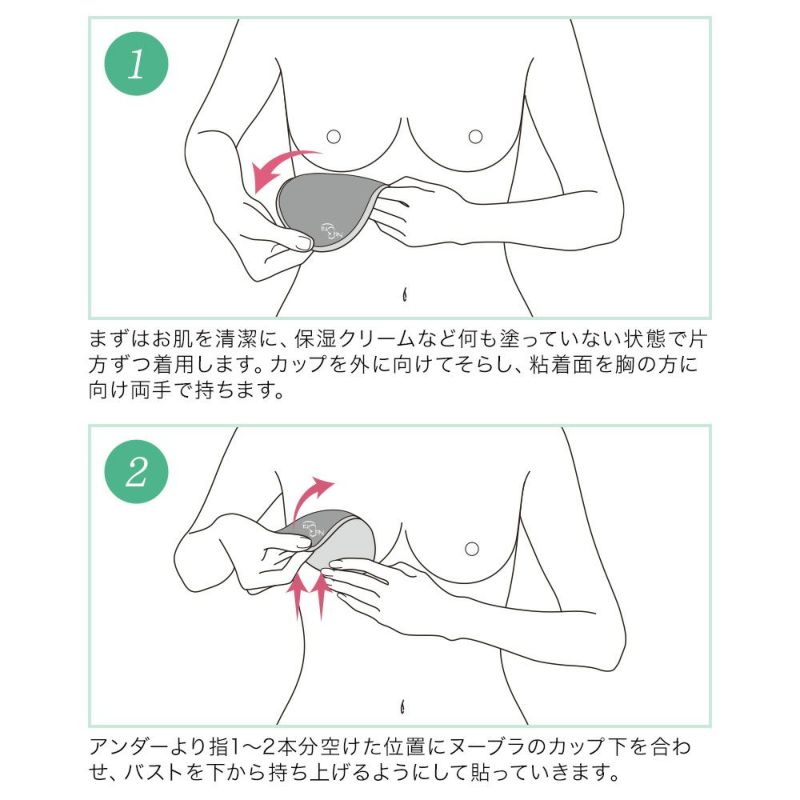 1

まずはお肌を清潔に、保湿クリームなど何も塗っていない状態で片方ずつ着用します。カップを外に向けてそらし、粘着面を胸の方に向け両手で持ちます。

2

アンダーより指1〜2本分空けた位置にヌーブラのカップ下を合わせ、バストを下から持ち上げるようにして貼っていきます。