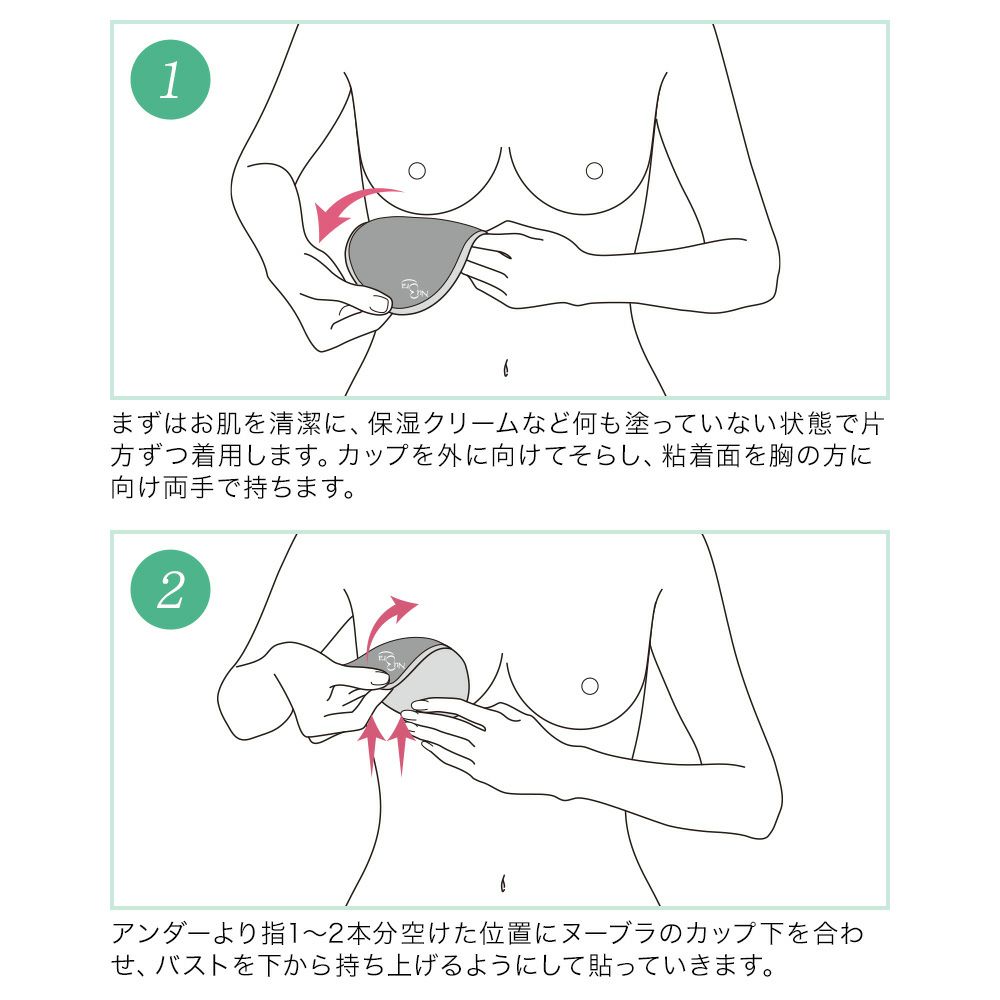 1

まずはお肌を清潔に、保湿クリームなど何も塗っていない状態で片方ずつ着用します。カップを外に向けてそらし、粘着面を胸の方に向け両手で持ちます。

2

アンダーより指1〜2本分空けた位置にヌーブラのカップ下を合わせ、バストを下から持ち上げるようにして貼っていきます。