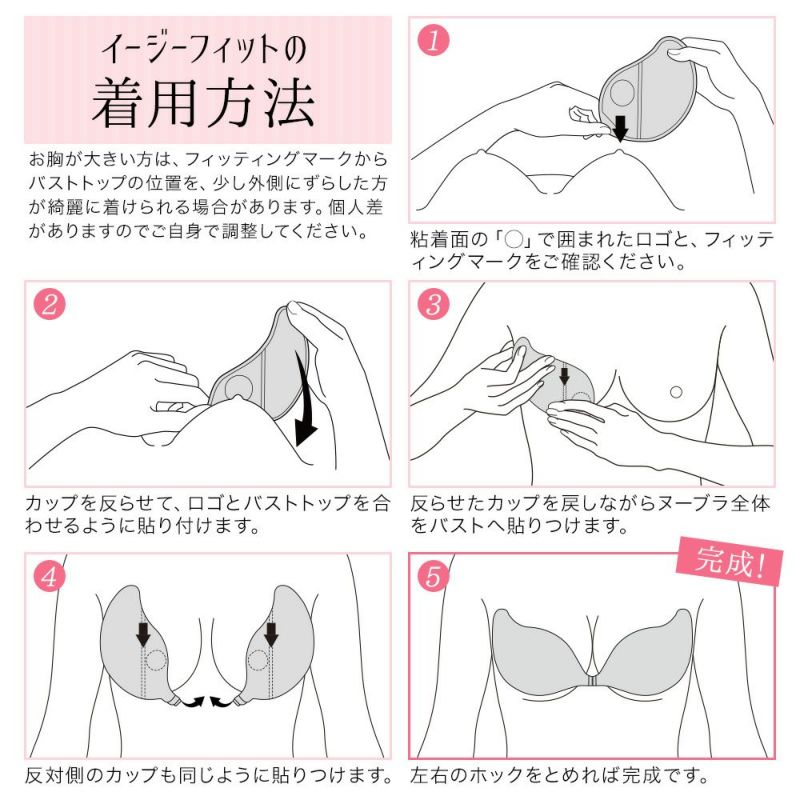 イージーフィットの
着用方法

お胸が大きい方は、フィッティングマークからバストトップの位置を、少し外側にずらした方が綺麗に着けられる場合があります。個人差がありますのでご自身で調整してください。

1

粘着面の「○」で囲まれたロゴと、フィッティングマークをご確認ください。

2

カップを反らせて、ロゴとバストトップを合わせるように貼り付けます。

3

反らせたカップを戻しながらヌーブラ全体をバストへ貼りつけます。

4

反対側のカップも同じように貼りつけます。

5

完成!

左右のホックをとめれば完成です。