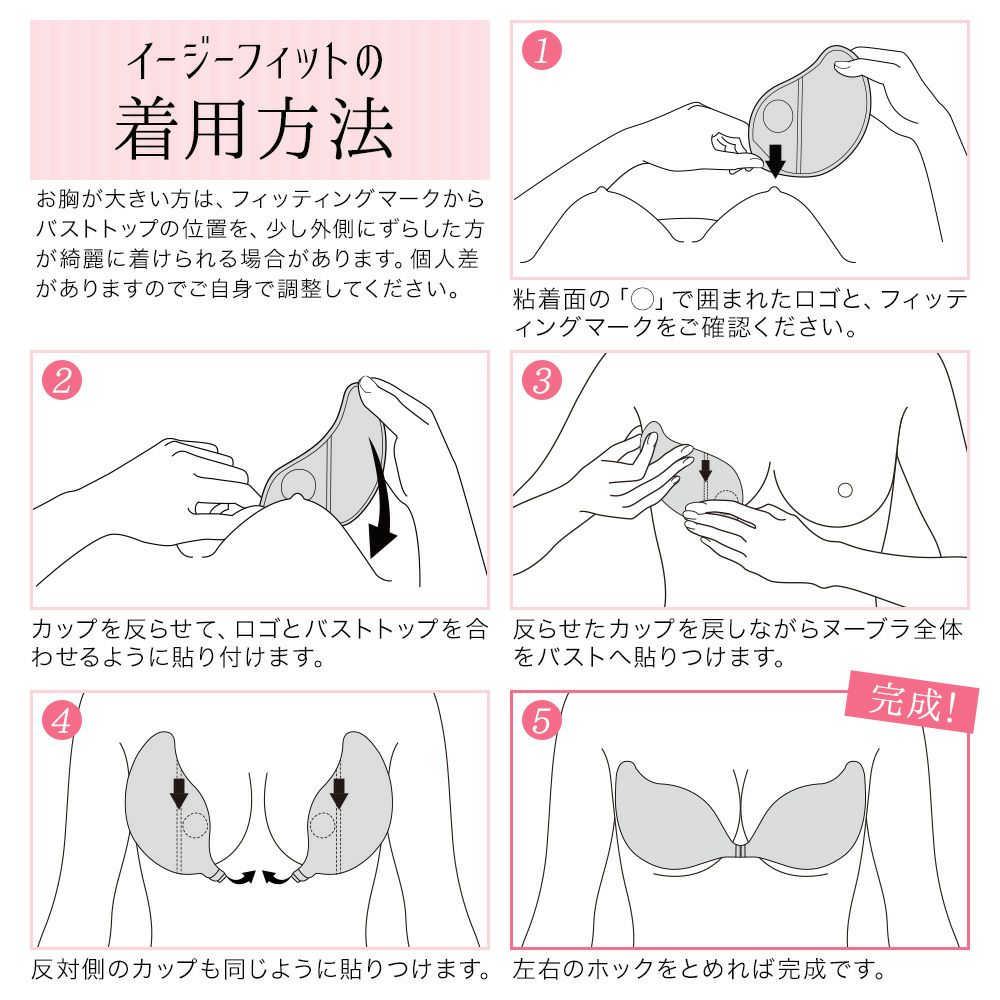 イージーフィットの
着用方法

お胸が大きい方は、フィッティングマークからバストトップの位置を、少し外側にずらした方が綺麗に着けられる場合があります。個人差がありますのでご自身で調整してください。

1
粘着面の「○」で囲まれたロゴと、フィッティングマークをご確認ください。

2
カップを反らせて、ロゴとバストトップを合わせるように貼り付けます。

3
反らせたカップを戻しながらヌーブラ全体をバストへ貼りつけます。

4
反対側のカップも同じように貼りつけます。

5
完成!
左右のホックをとめれば完成です。