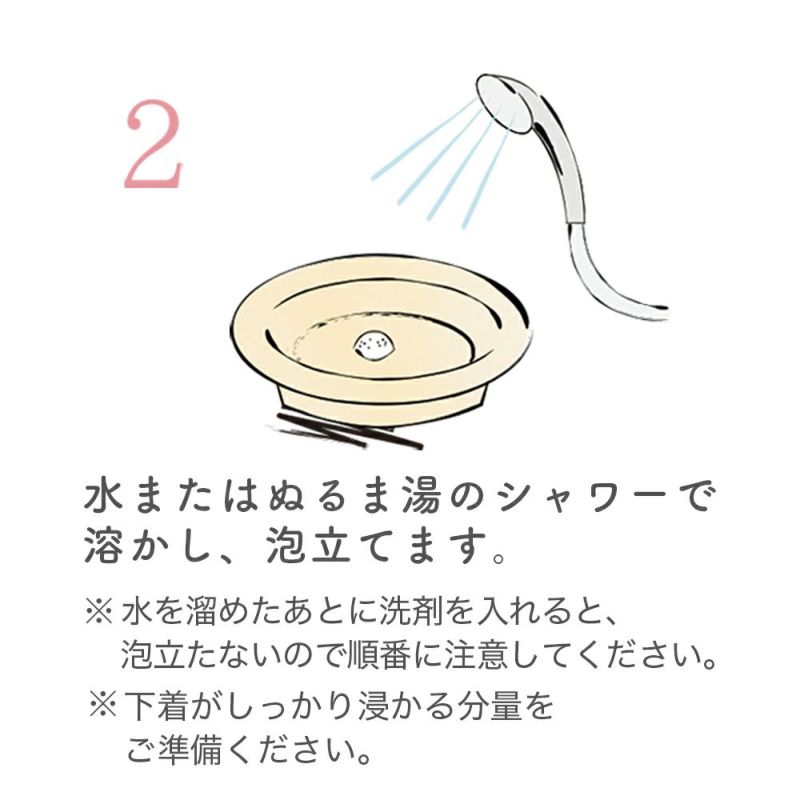 2

水またはぬるま湯のシャワーで溶かし、泡立てます。

※水を溜めたあとに洗剤を入れると、泡立たないので順番に注意してください。

※下着がしっかり浸かる分量をご準備ください。