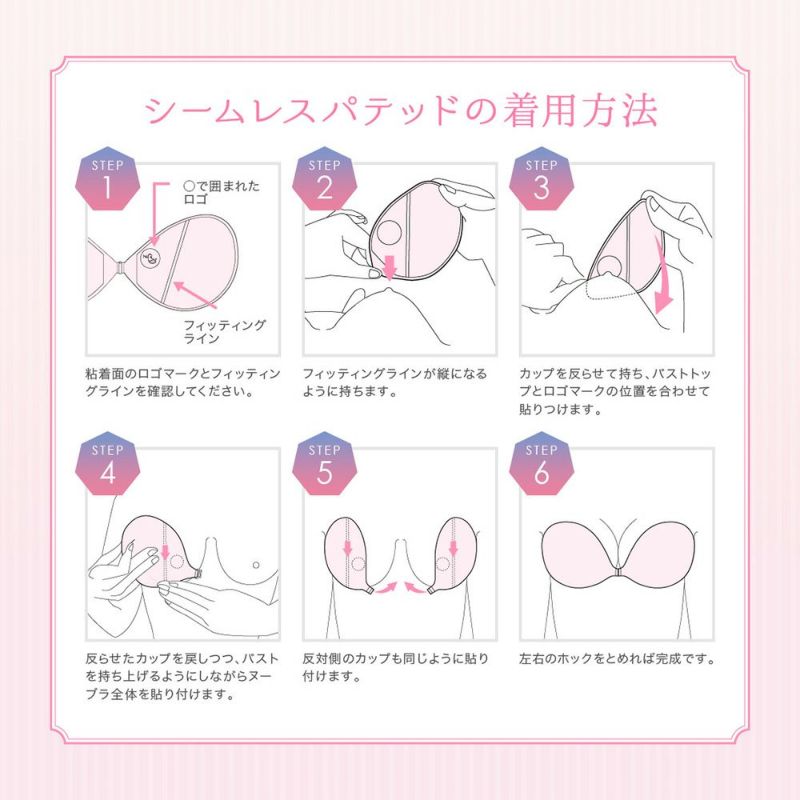 シームレスパテッドの着用方法

STEP
1

○で囲まれたロゴ

フィッティングライン

粘着面のロゴマークとフィッティングラインを確認してください。

STEP
2

フィッティングラインが縦になるように持ちます。

STEP
3

カップを反らせて持ち、バストトップとロゴマークの位置を合わせて貼りつけます。

STEP
4

反らせたカップを戻しつつ、バストを持ち上げるようにしながらヌーブラ全体を貼り付けます。

STEP
5

反対側のカップも同じように貼り付けます。

STEP
6

左右のホックをとめれば完成です。