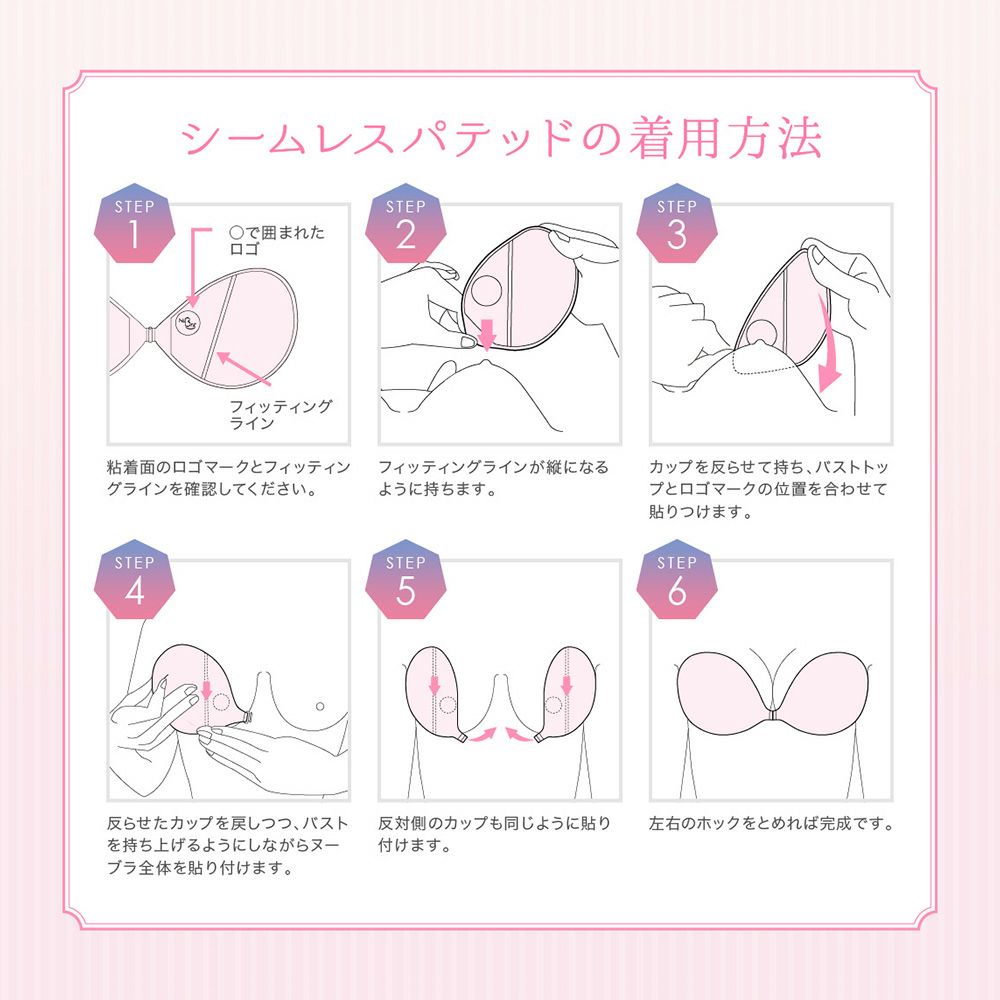 シームレスパテッドの着用方法

STEP 1

○で囲まれたロゴ

フィッティングライン

粘着面のロゴマークとフィッティングラインを確認してください。

STEP 2

フィッティングラインが縦になるように持ちます。

STEP 3

カップを反らせて持ち、バストトップとロゴマークの位置を合わせて貼りつけます。

STEP 4

反らせたカップを戻しつつ、バストを持ち上げるようにしながらヌーブラ全体を貼り付けます。

STEP 5

反対側のカップも同じように貼り付けます。

STEP 6

左右のホックをとめれば完成です。