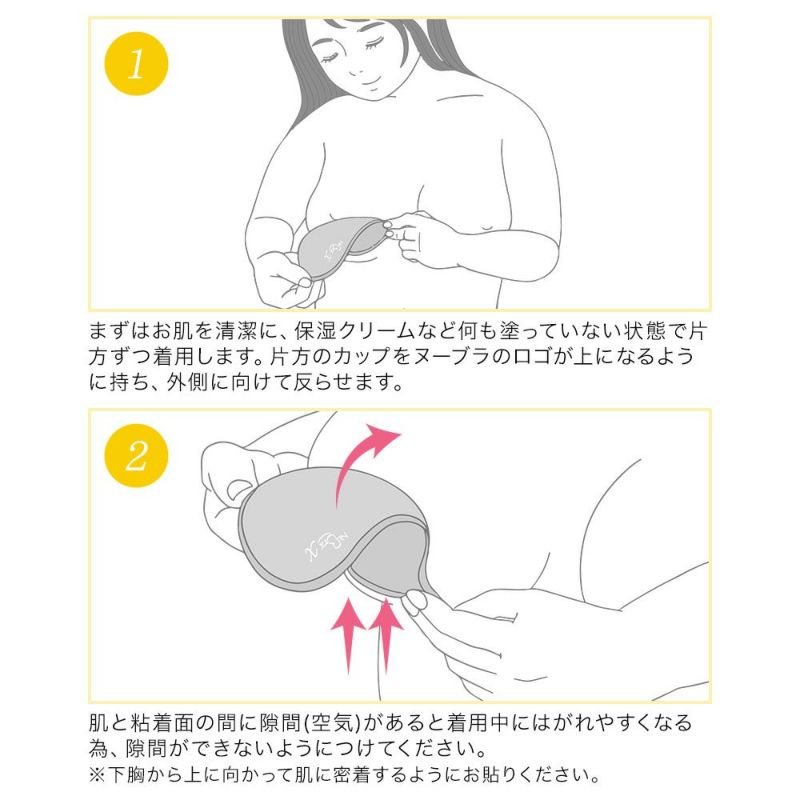 1

まずはお肌を清潔に、保湿クリームなど何も塗っていない状態で片方ずつ着用します。片方のカップをヌーブラのロゴが上になるように持ち、外側に向けて反らせます。

2

肌と粘着面の間に隙間(空気)があると着用中にはがれやすくなる為、隙間ができないようにつけてください。
※下胸から上に向かって肌に密着するようにお貼りください。