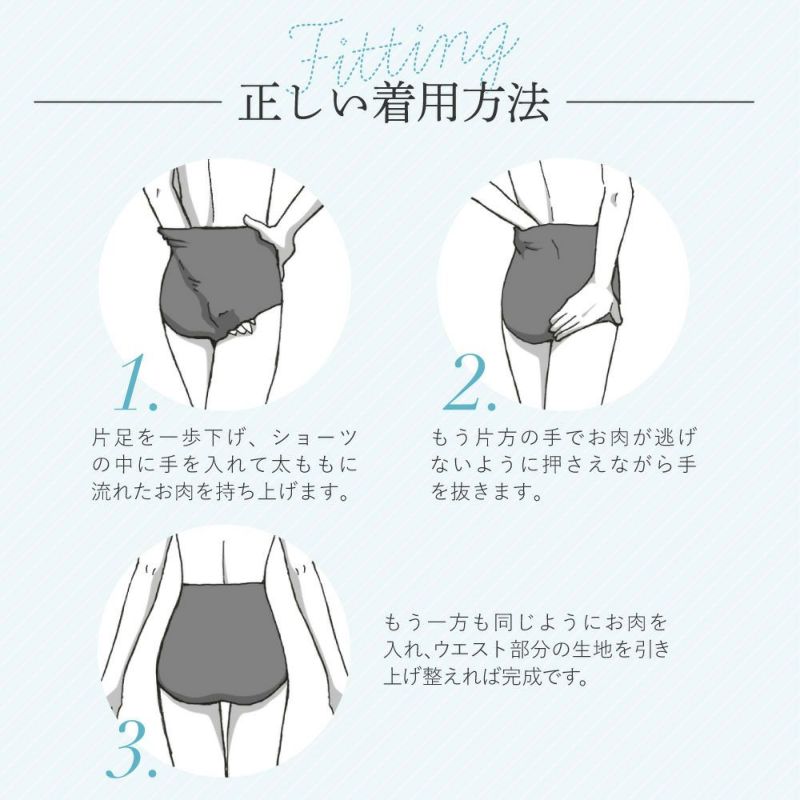 Fitting
正しい着用方法

1.
片足を一歩下げ、ショーツの中に手を入れて太ももに流れたお肉を持ち上げます。

2.
もう片方の手でお肉が逃げないように押さえながら手を抜きます。

3.
もう一方も同じようにお肉を入れ、ウエスト部分の生地を引き上げ整えれば完成です。