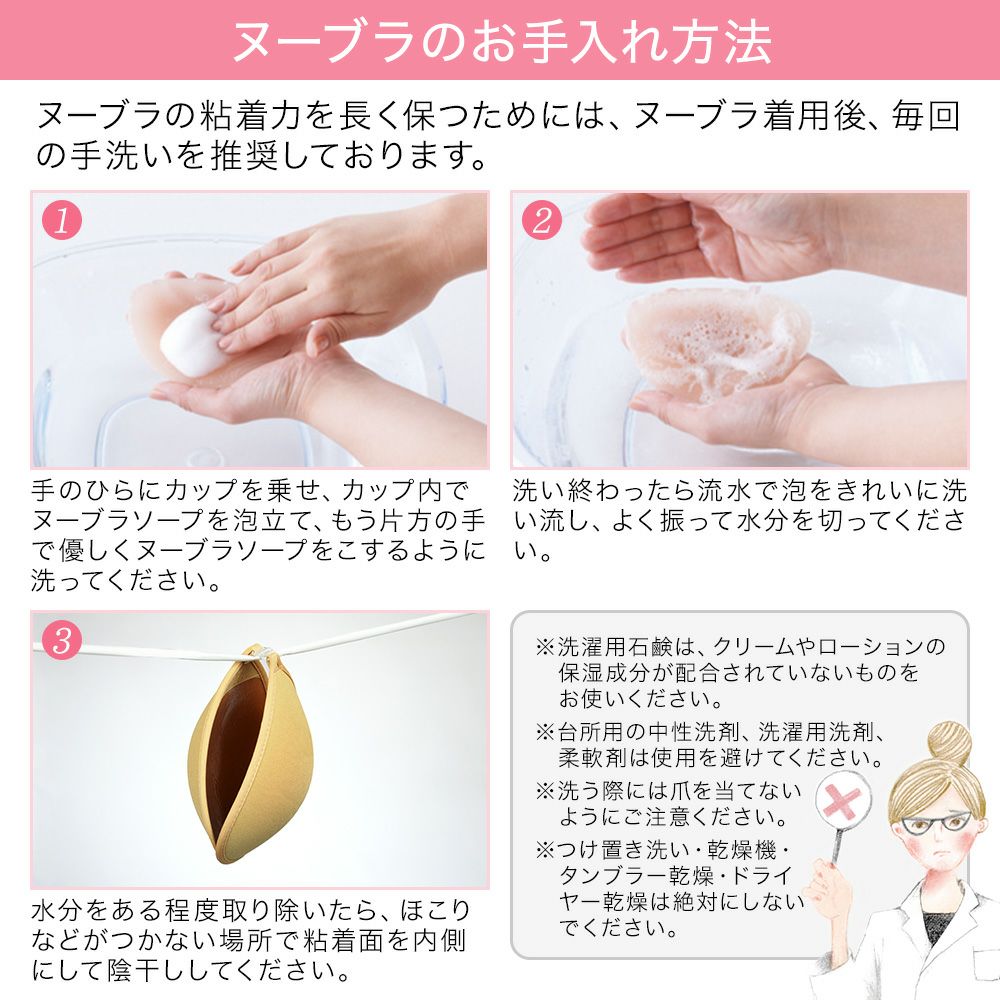 ヌーブラのお手入れ方法

ヌーブラの粘着力を長く保つためには、ヌーブラ着用後、毎回の手洗いを推奨しております。

1

手のひらにカップを乗せ、カップ内でヌーブラソープを泡立て、もう片方の手で優しくヌーブラソープをこするように洗ってください。

2

洗い終わったら流水で泡をきれいに洗い流し、よく振って水分を切ってください。

3

水分をある程度取り除いたら、ほこりなどがつかない場所で粘着面を内側にして陰干ししてください。

※洗濯用石鹸は、クリームやローションの保湿成分が配合されていないものをお使いください。
※台所用の中性洗剤、洗濯用洗剤、柔軟剤は使用を避けてください。
※洗う際には爪を当てないようにご注意ください。
※つけ置き洗い・乾燥機・タンブラー乾燥・ドライヤー乾燥は絶対にしないでください。