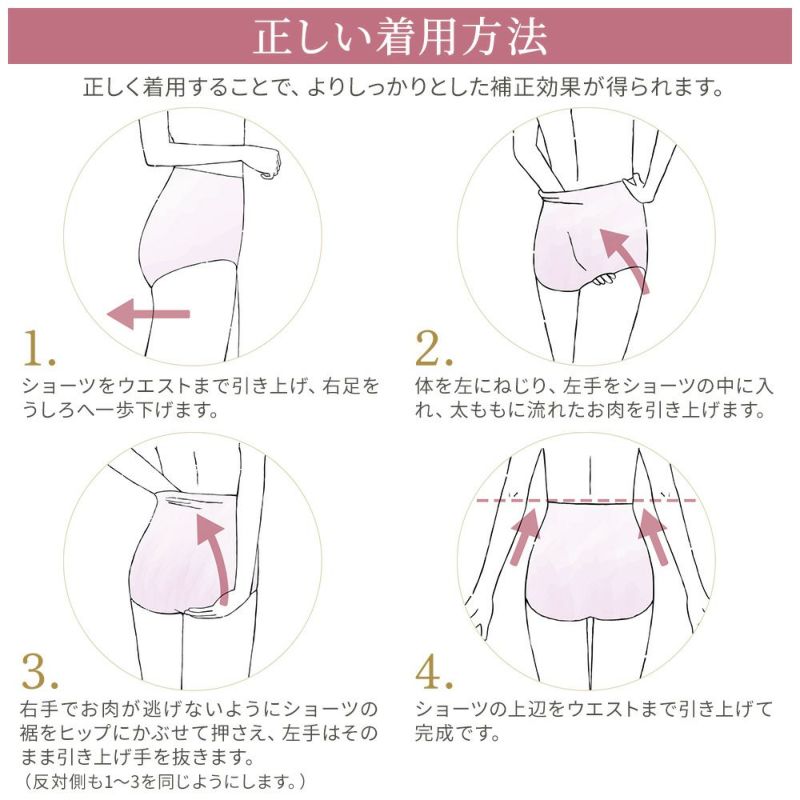 正しい着用方法

正しく着用することで、よりしっかりとした補正効果が得られます。

1.

ショーツをウエストまで引き上げ、右足をうしろへ一歩下げます。

2.

体を左にねじり、左手をショーツの中に入れ、太ももに流れたお肉を引き上げます。

3.

右手でお肉が逃げないようにショーツの裾をヒップにかぶせて押さえ、左手はそのまま引き上げ手を抜きます。
（反対側も1〜3を同じようにします。）

4.

ショーツの上辺をウエストまで引き上げて完成です。