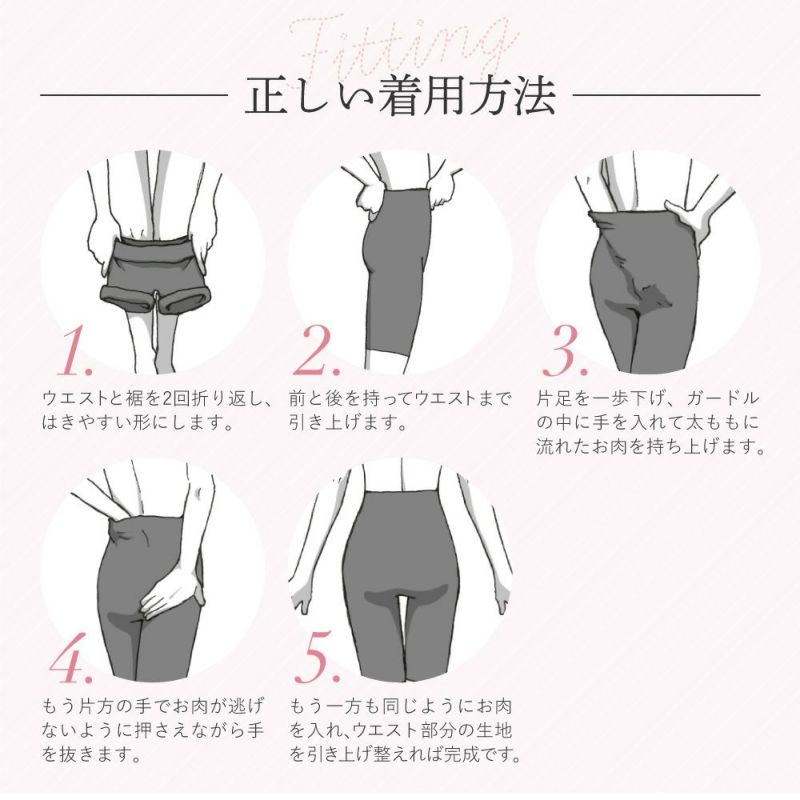 Fitting
正しい着用方法

1.
ウエストと裾を2回折り返し、はきやすい形にします。

2.
前と後を持ってウエストまで引き上げます。

3.
片足を一歩下げ、ガードルの中に手を入れて太ももに流れたお肉を持ち上げます。

4.
もう片方の手でお肉が逃げないように押さえながら手を抜きます。

5.
もう一方も同じようにお肉を入れ、ウエスト部分の生地を引き上げ整えれば完成です。