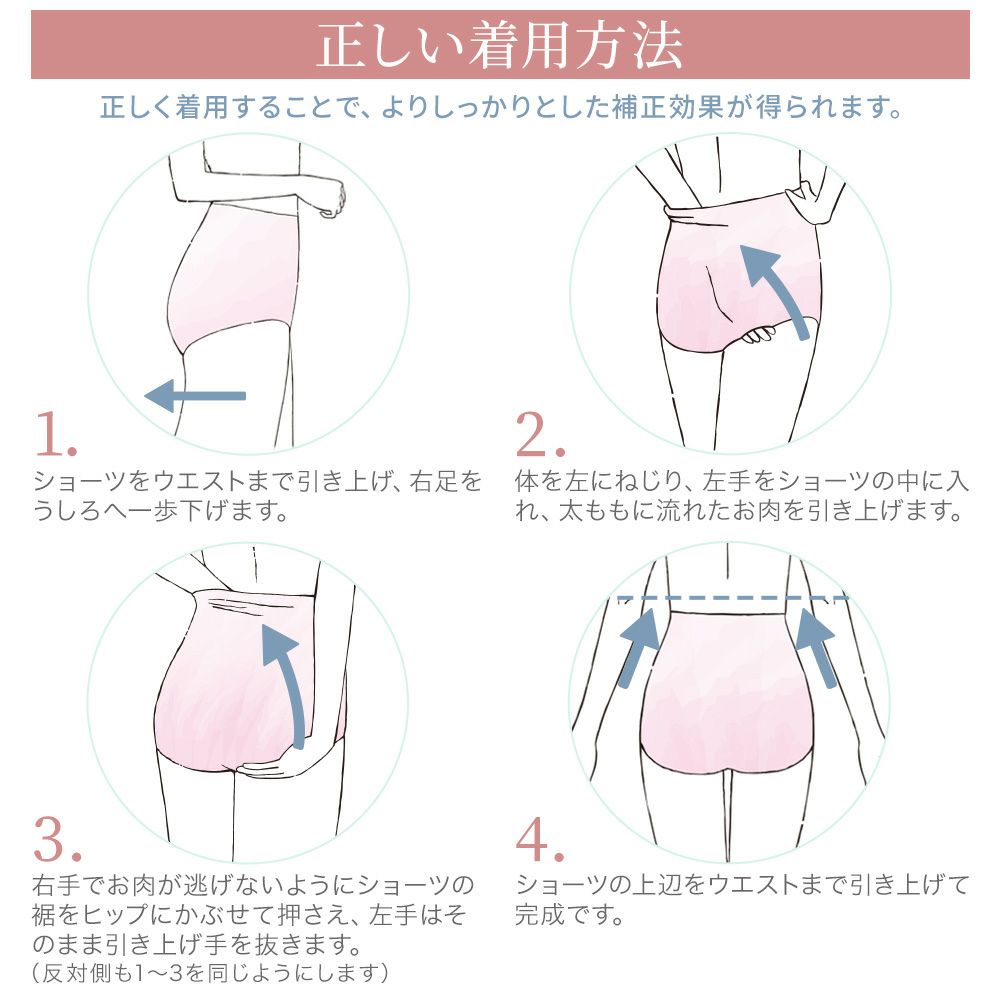 正しい着用方法

正しく着用することで、よりしっかりとした補正効果が得られます。

1.
ショーツをウエストまで引き上げ、右足をうしろへ一歩下げます。

2.
体を左にねじり、左手をショーツの中に入れ、太ももに流れたお肉を引き上げます。

3.
右手でお肉が逃げないようにショーツの裾をヒップにかぶせて押さえ、左手はそのまま引き上げ手を抜きます。
（反対側も1〜3を同じようにします）

4.
ショーツの上辺をウエストまで引き上げて完成です。