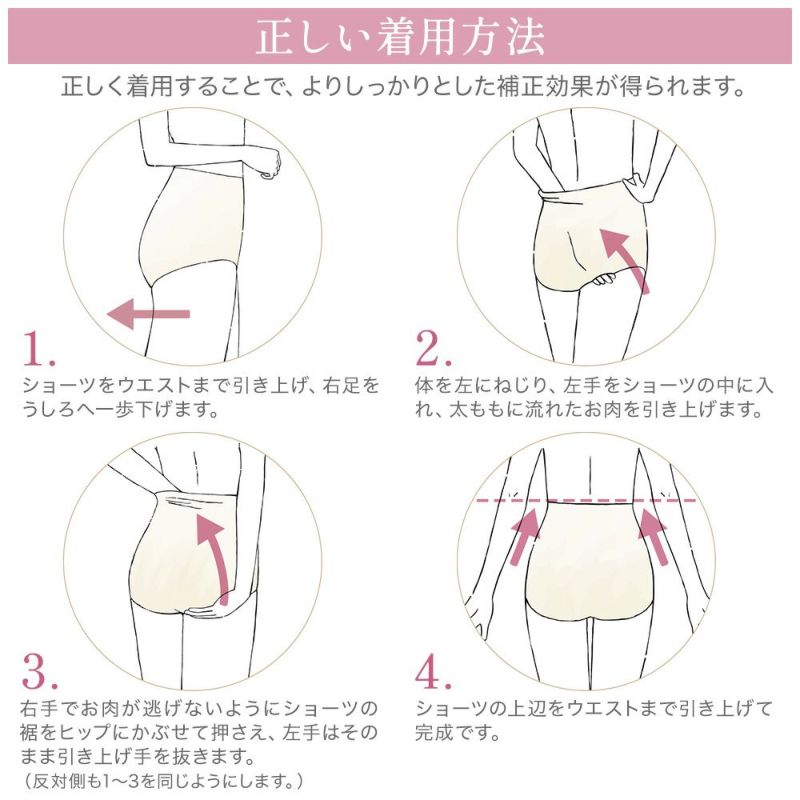 正しい着用方法

正しく着用することで、よりしっかりとした補正効果が得られます。

1.
ショーツをウエストまで引き上げ、右足をうしろへ一歩下げます。

2.
体を左にねじり、左手をショーツの中に入れ、太ももに流れたお肉を引き上げます。

3.
右手でお肉が逃げないようにショーツの裾をヒップにかぶせて押さえ、左手はそのまま引き上げ手を抜きます。
（反対側も1〜3を同じようにします。）

4.
ショーツの上辺をウエストまで引き上げて完成です。