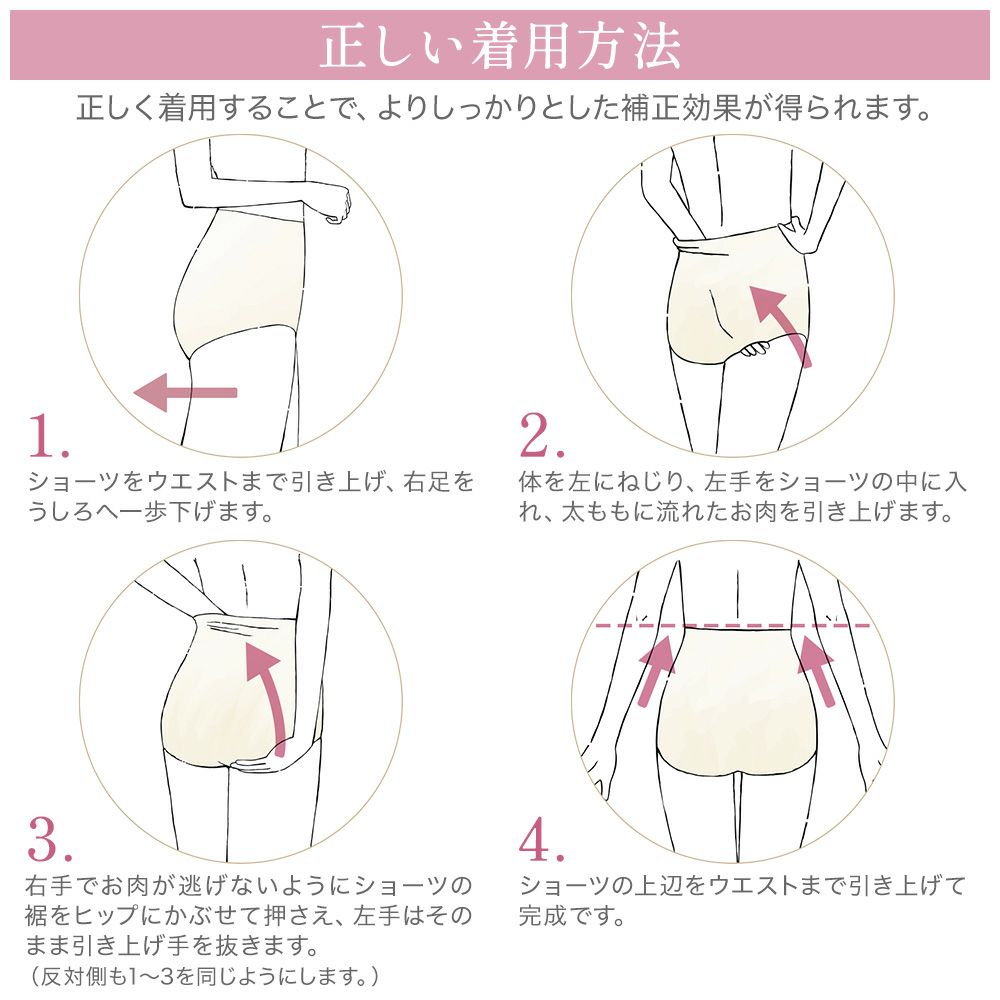 正しい着用方法

正しく着用することで、よりしっかりとした補正効果が得られます。

1.
ショーツをウエストまで引き上げ、右足をうしろへ一歩下げます。

2.
体を左にねじり、左手をショーツの中に入れ、太ももに流れたお肉を引き上げます。

3.
右手でお肉が逃げないようにショーツの裾をヒップにかぶせて押さえ、左手はそのまま引き上げ手を抜きます。
（反対側も1〜3を同じようにします。）

4.
ショーツの上辺をウエストまで引き上げて完成です。