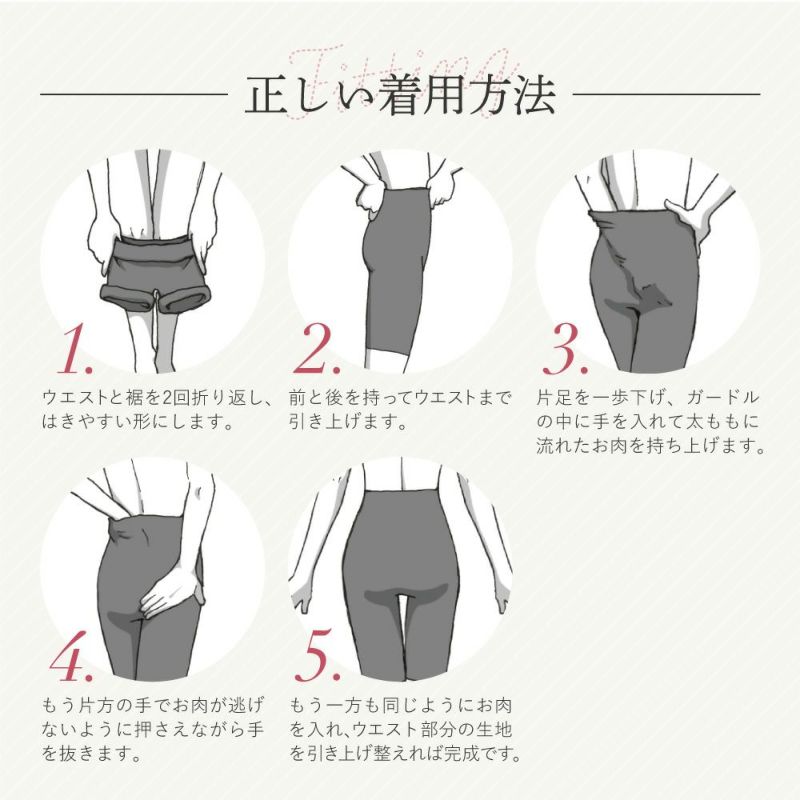 Fitting
正しい着用方法

1.
ウエストと裾を2回折り返し、はきやすい形にします。

2.
前と後を持ってウエストまで引き上げます。

3.
片足を一歩下げ、ガードルの中に手を入れて太ももに流れたお肉を持ち上げます。

4.
もう片方の手でお肉が逃げないように押さえながら手を抜きます。

5.
もう一方も同じようにお肉を入れ、ウエスト部分の生地を引き上げ整えれば完成です。