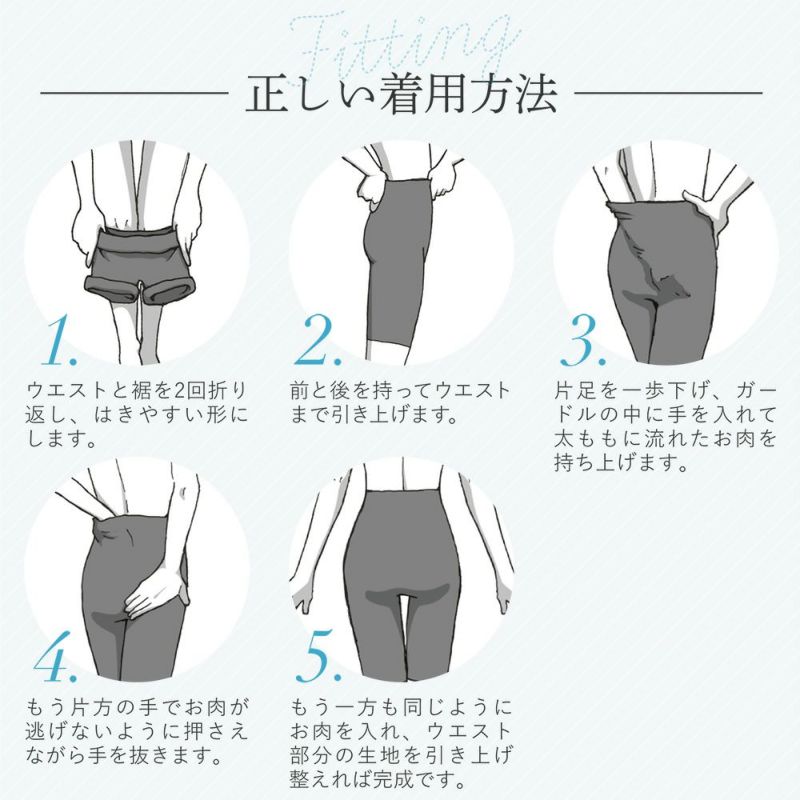 Fitting
正しい着用方法

1.
ウエストと裾を2回折り返し、はきやすい形にします。

2.
前と後を持ってウエストまで引き上げます。

3.
片足を一歩下げ、ガードルの中に手を入れて太ももに流れたお肉を持ち上げます。

4.
もう片方の手でお肉が逃げないように押さえながら手を抜きます。

5.
もう一方も同じようにお肉を入れ、ウエスト部分の生地を引き上げ整えれば完成です。