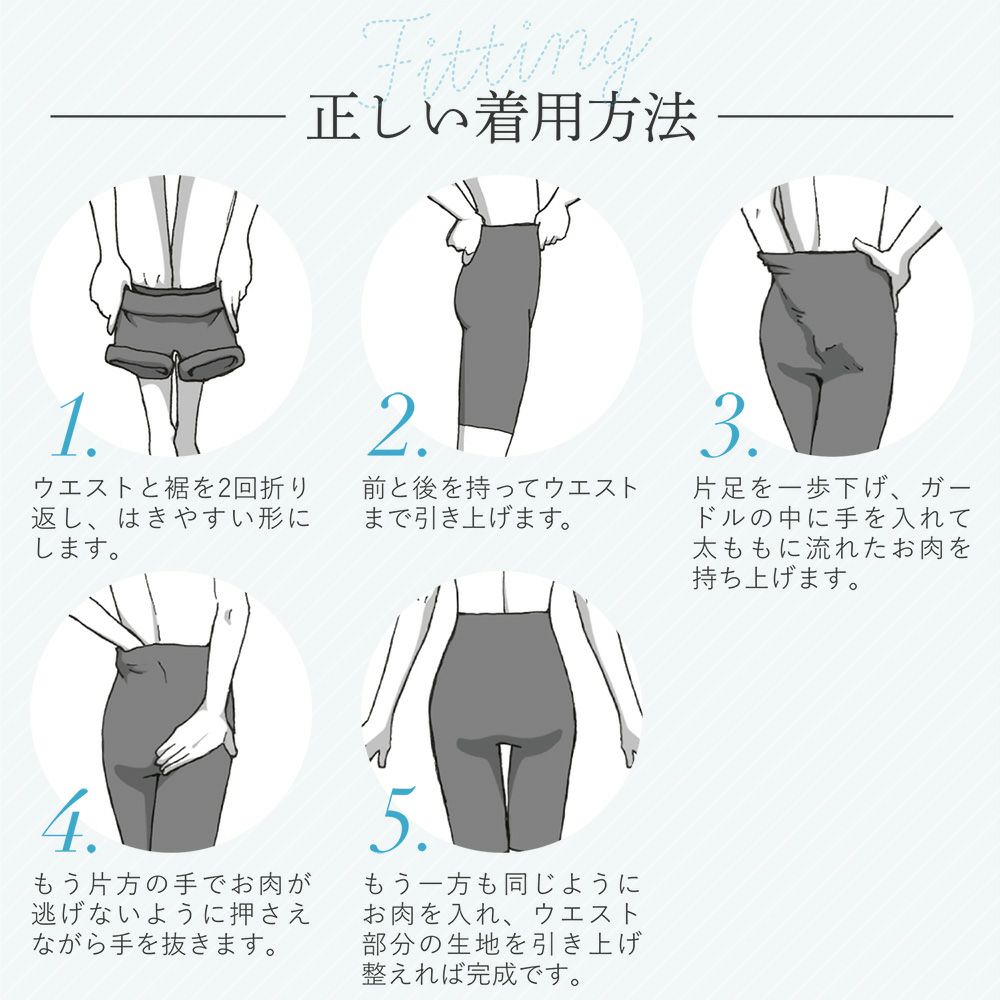 Fitting
正しい着用方法

1.
ウエストと裾を2回折り返し、はきやすい形にします。

2.
前と後を持ってウエストまで引き上げます。

3.
片足を一歩下げ、ガードルの中に手を入れて太ももに流れたお肉を持ち上げます。

4.
もう片方の手でお肉が逃げないように押さえながら手を抜きます。

5.
もう一方も同じようにお肉を入れ、ウエスト部分の生地を引き上げ整えれば完成です。