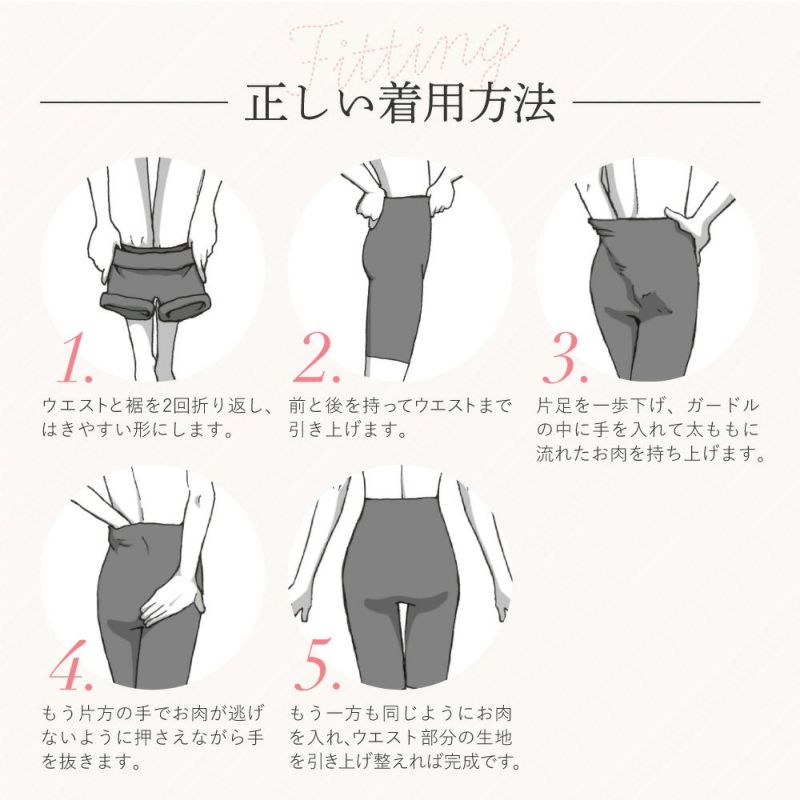 Fitting

正しい着用方法

1.
ウエストと裾を2回折り返し、はきやすい形にします。

2.
前と後を持ってウエストまで引き上げます。

3.
片足を一歩下げ、ガードルの中に手を入れて太ももに流れたお肉を持ち上げます。

4.
もう片方の手でお肉が逃げないように押さえながら手を抜きます。

5.
もう一方も同じようにお肉を入れ、ウエスト部分の生地を引き上げ整えれば完成です。