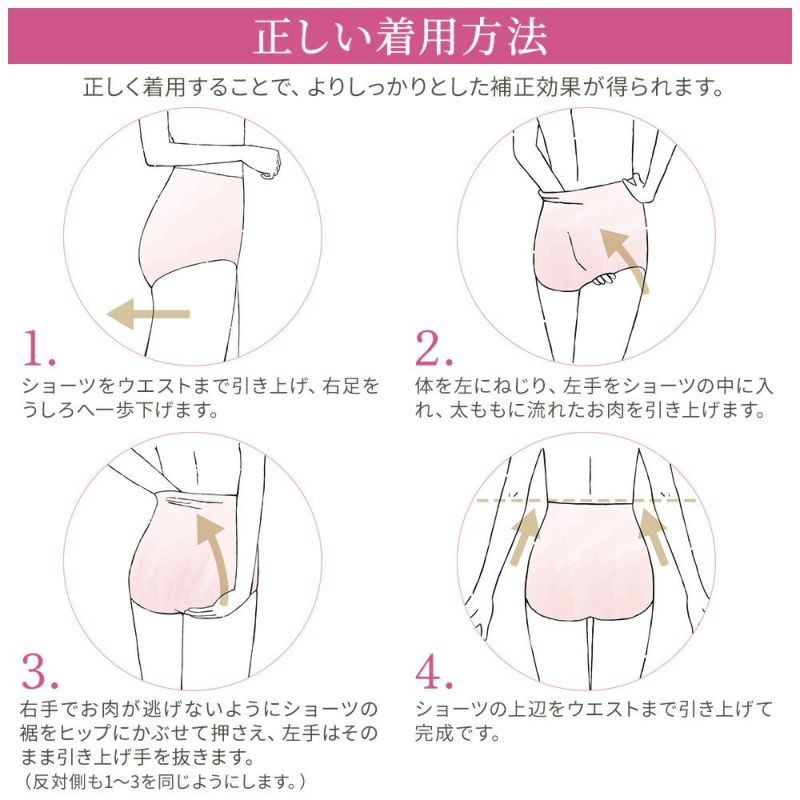 正しい着用方法

正しく着用することで、よりしっかりとした補正効果が得られます。

1.
ショーツをウエストまで引き上げ、右足をうしろへ一歩下げます。

2.
体を左にねじり、左手をショーツの中に入れ、太ももに流れたお肉を引き上げます。

3.
右手でお肉が逃げないようにショーツの裾をヒップにかぶせて押さえ、左手はそのまま引き上げ手を抜きます。
（反対側も1〜3を同じようにします。）

4.
ショーツの上辺をウエストまで引き上げて完成です。