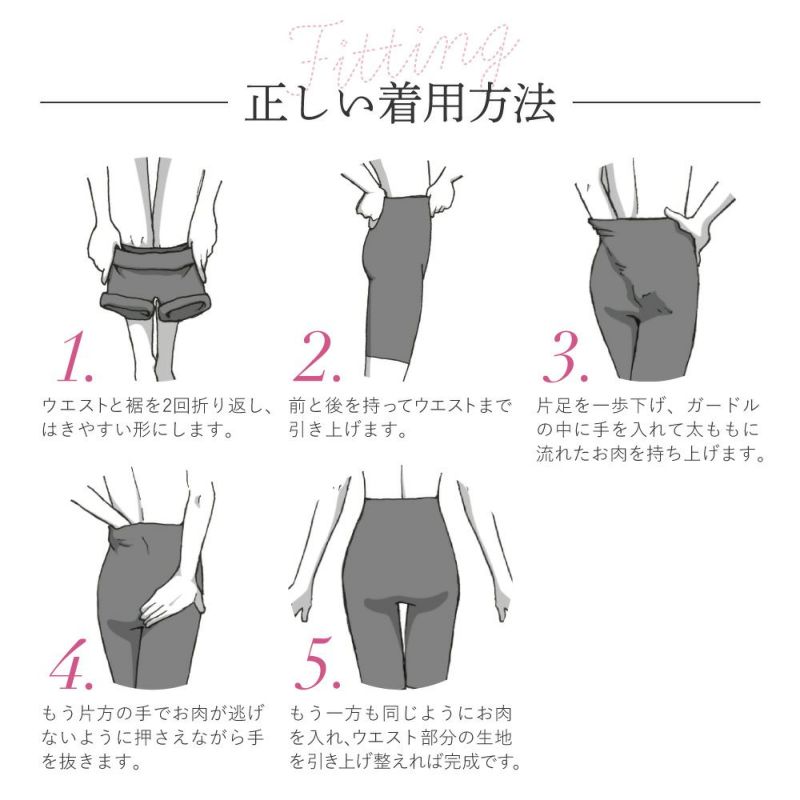 Fitting
正しい着用方法

1.
ウエストと裾を2回折り返し、はきやすい形にします。

2.
前と後を持ってウエストまで引き上げます。

3.
片足を一歩下げ、ガードルの中に手を入れて太ももに流れたお肉を持ち上げます。

4.
もう片方の手でお肉が逃げないように押さえながら手を抜きます。

5.
もう一方も同じようにお肉を入れ、ウエスト部分の生地を引き上げ整えれば完成です。