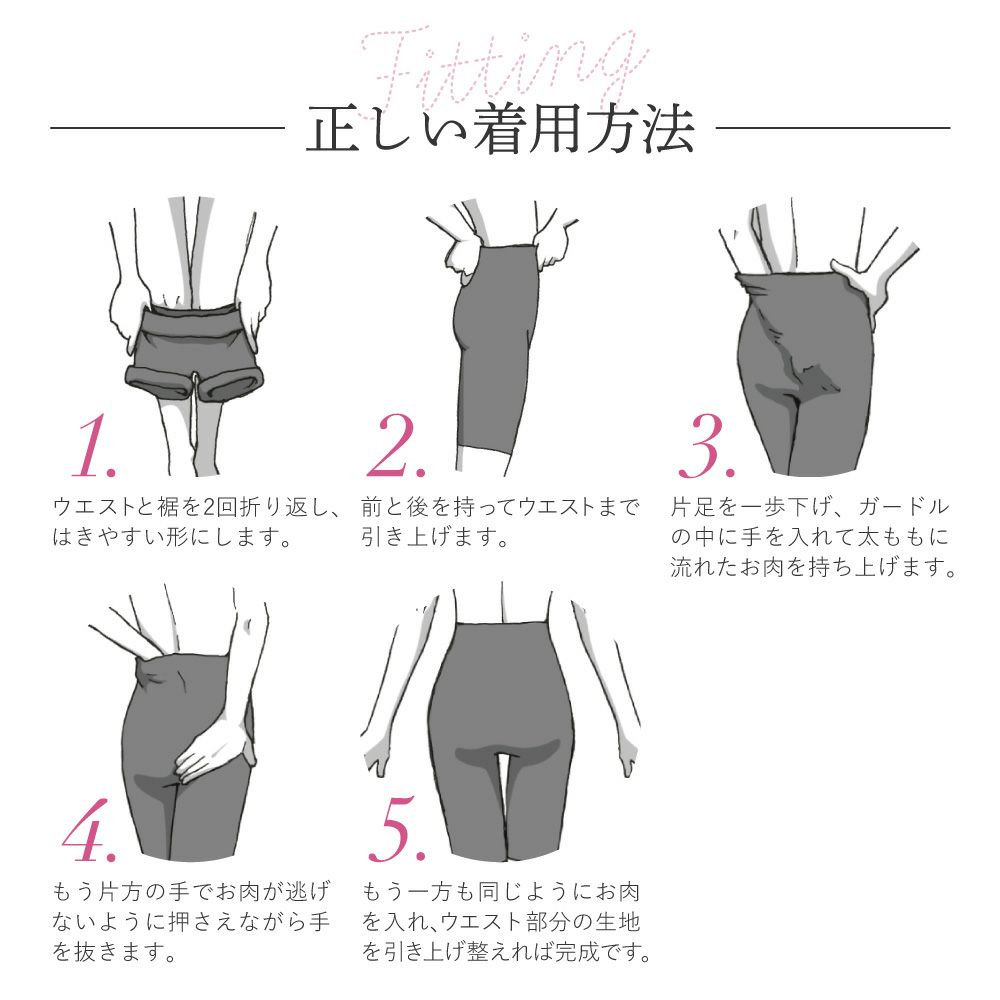 Fitting
正しい着用方法

1.
ウエストと裾を2回折り返し、はきやすい形にします。

2.
前と後を持ってウエストまで引き上げます。

3.
片足を一歩下げ、ガードルの中に手を入れて太ももに流れたお肉を持ち上げます。

4.
もう片方の手でお肉が逃げないように押さえながら手を抜きます。

5.
もう一方も同じようにお肉を入れ、ウエスト部分の生地を引き上げ整えれば完成です。