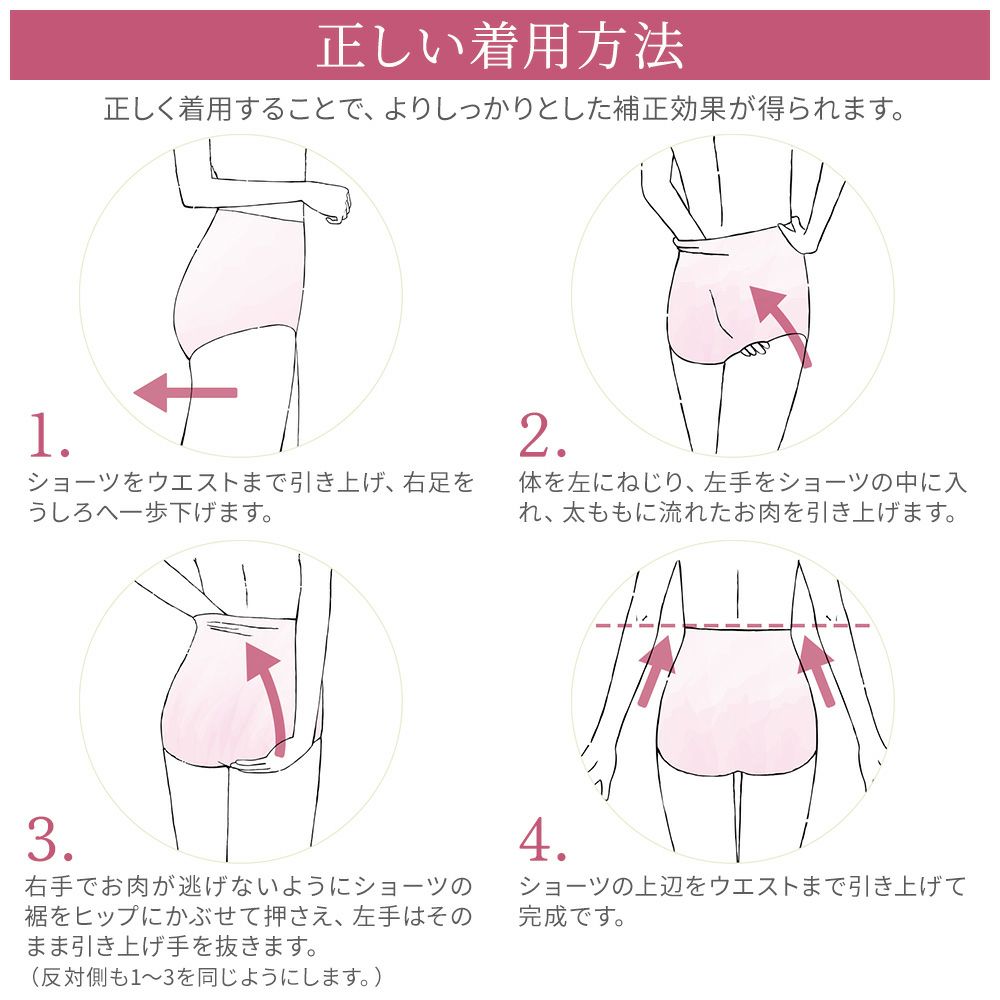 正しい着用方法

正しく着用することで、よりしっかりとした補正効果が得られます。

1.
ショーツをウエストまで引き上げ、右足をうしろへ一歩下げます。

2.
体を左にねじり、左手をショーツの中に入れ、太ももに流れたお肉を引き上げます。

3.
右手でお肉が逃げないようにショーツの裾をヒップにかぶせて押さえ、左手はそのまま引き上げ手を抜きます。
（反対側も1〜3を同じようにします。）

4.
ショーツの上辺をウエストまで引き上げて完成です。