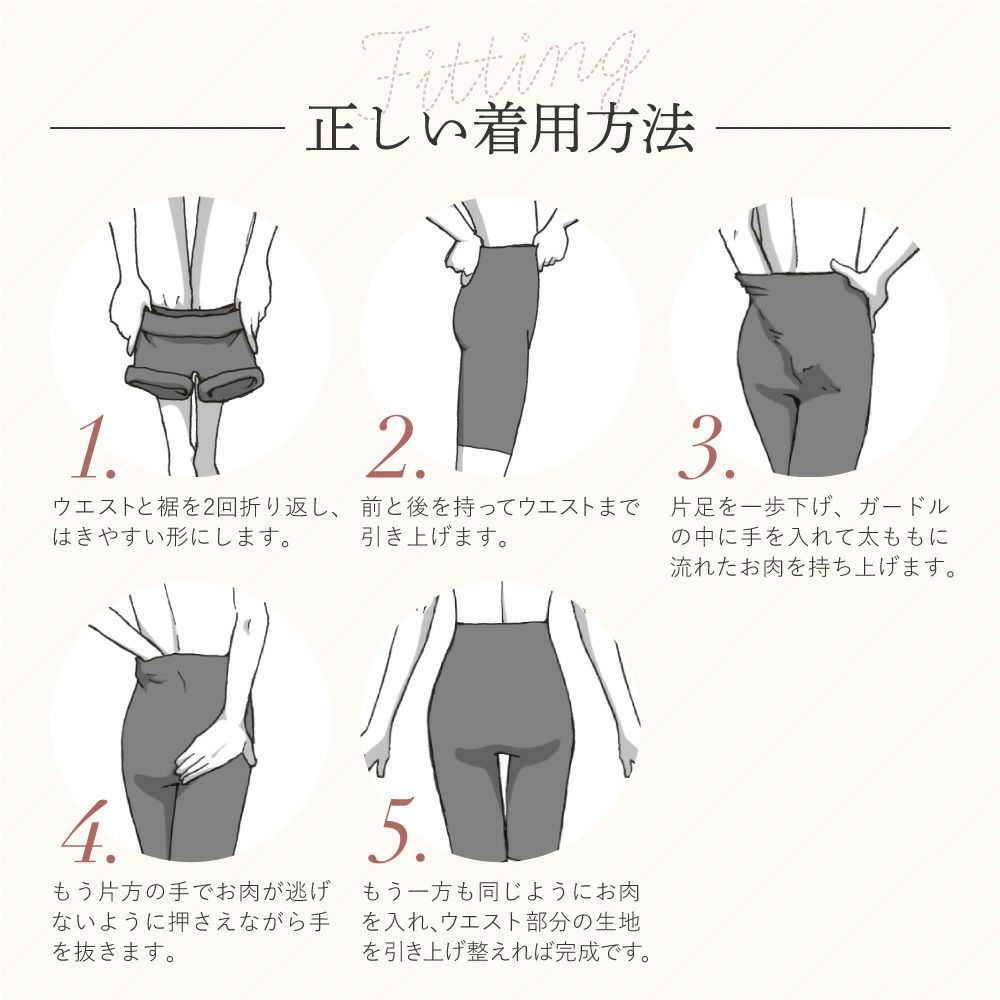 Fitting

正しい着用方法

1.
ウエストと裾を2回折り返し、はきやすい形にします。

2.
前と後を持ってウエストまで引き上げます。

3.
片足を一歩下げ、ガードルの中に手を入れて太ももに流れたお肉を持ち上げます。

4.
もう片方の手でお肉が逃げないように押さえながら手を抜きます。

5.
もう一方も同じようにお肉を入れ、ウエスト部分の生地を引き上げ整えれば完成です。