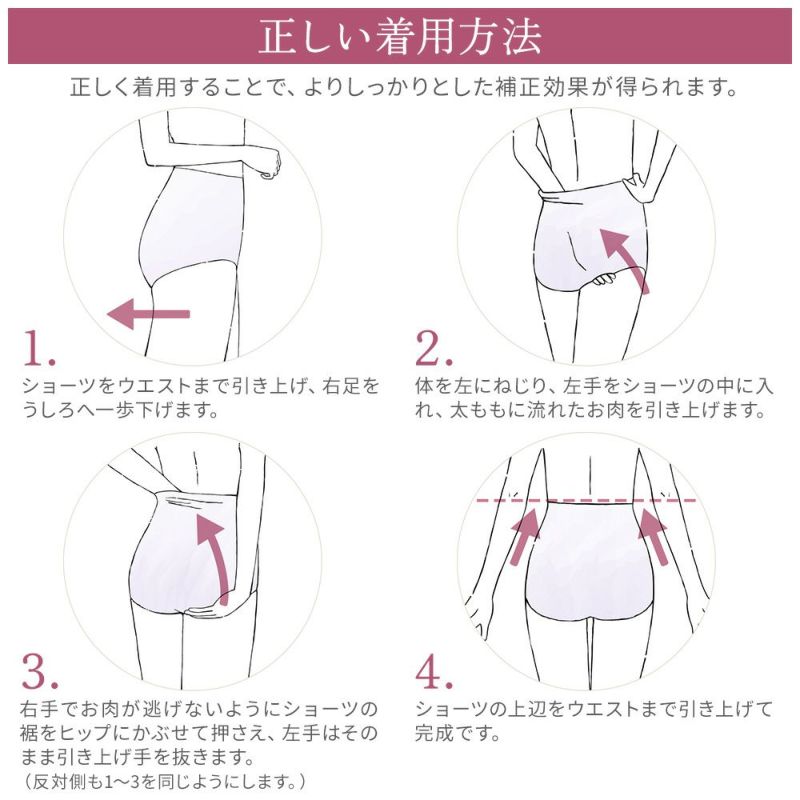 正しい着用方法

正しく着用することで、よりしっかりとした補正効果が得られます。

1.
ショーツをウエストまで引き上げ、右足をうしろへ一歩下げます。

2.
体を左にねじり、左手をショーツの中に入れ、太ももに流れたお肉を引き上げます。

3.
右手でお肉が逃げないようにショーツの裾をヒップにかぶせて押さえ、左手はそのまま引き上げ手を抜きます。
（反対側も1〜3を同じようにします。）

4.
ショーツの上辺をウエストまで引き上げて完成です。