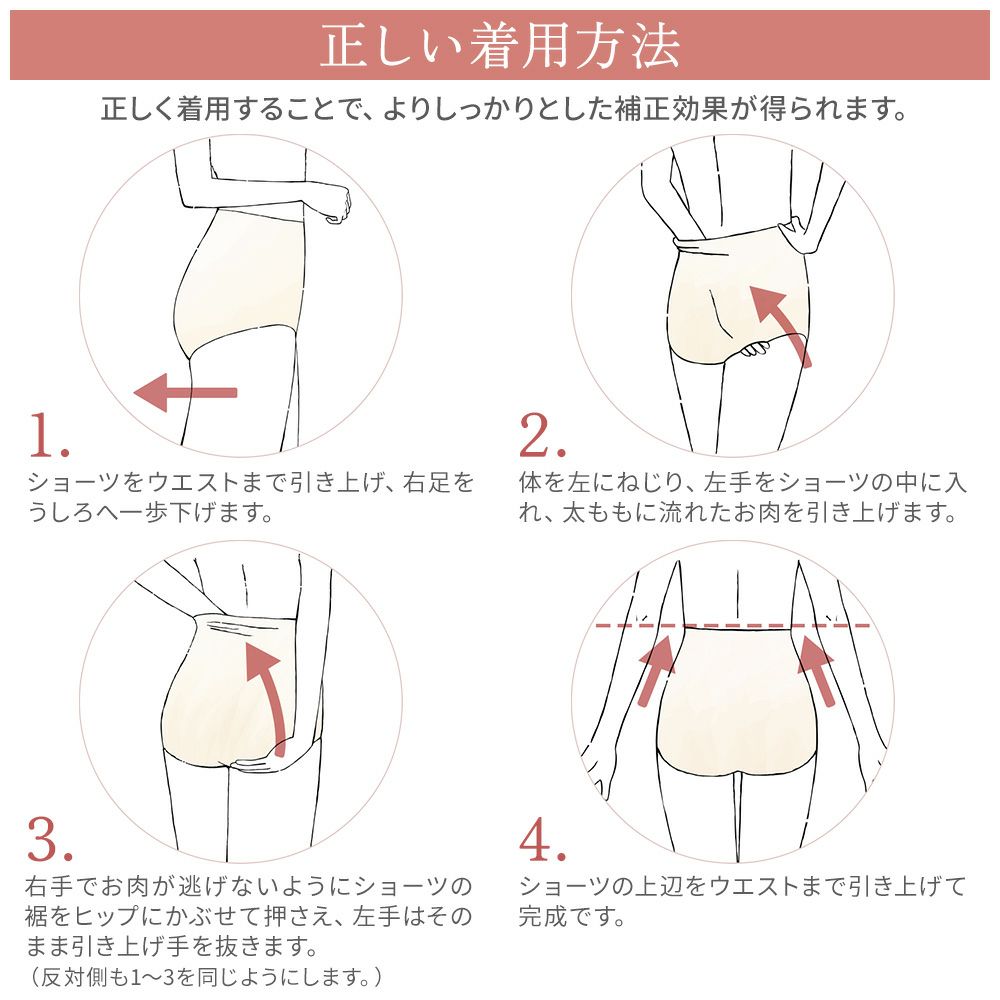 正しい着用方法

正しく着用することで、よりしっかりとした補正効果が得られます。

1.
ショーツをウエストまで引き上げ、右足をうしろへ一歩下げます。

2.
体を左にねじり、左手をショーツの中に入れ、太ももに流れたお肉を引き上げます。

3.
右手でお肉が逃げないようにショーツの裾をヒップにかぶせて押さえ、左手はそのまま引き上げ手を抜きます。
（反対側も1〜3を同じようにします。）

4.
ショーツの上辺をウエストまで引き上げて完成です。