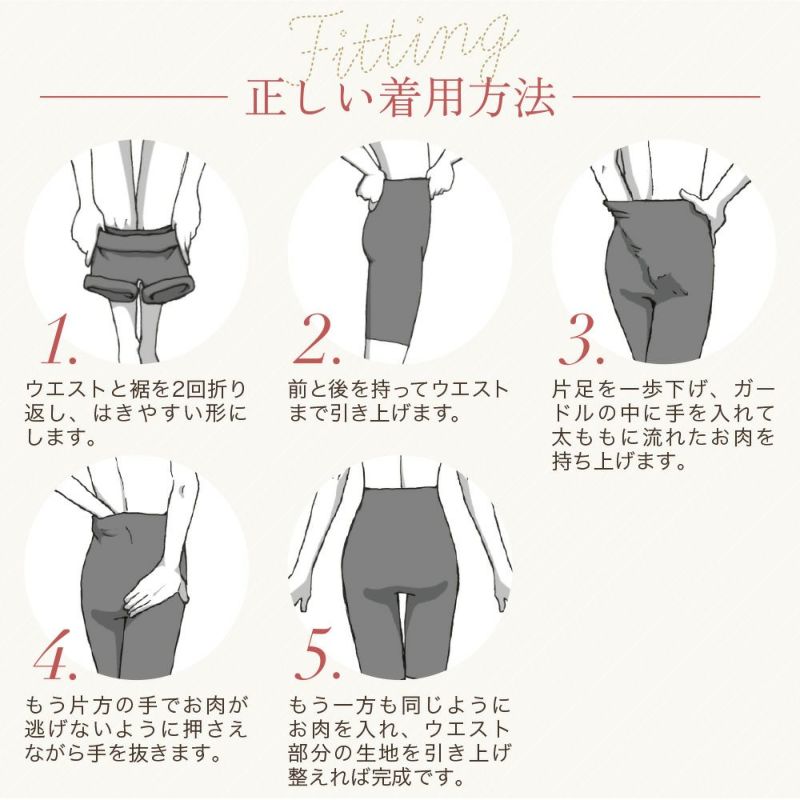 Fitting
正しい着用方法

1.
ウエストと裾を2回折り返し、はきやすい形にします。

2.
前と後を持ってウエストまで引き上げます。

3.
片足を一歩下げ、ガードルの中に手を入れて太ももに流れたお肉を持ち上げます。

4.
もう片方の手でお肉が逃げないように押さえながら手を抜きます。

5.
もう一方も同じようにお肉を入れ、ウエスト部分の生地を引き上げ整えれば完成です。