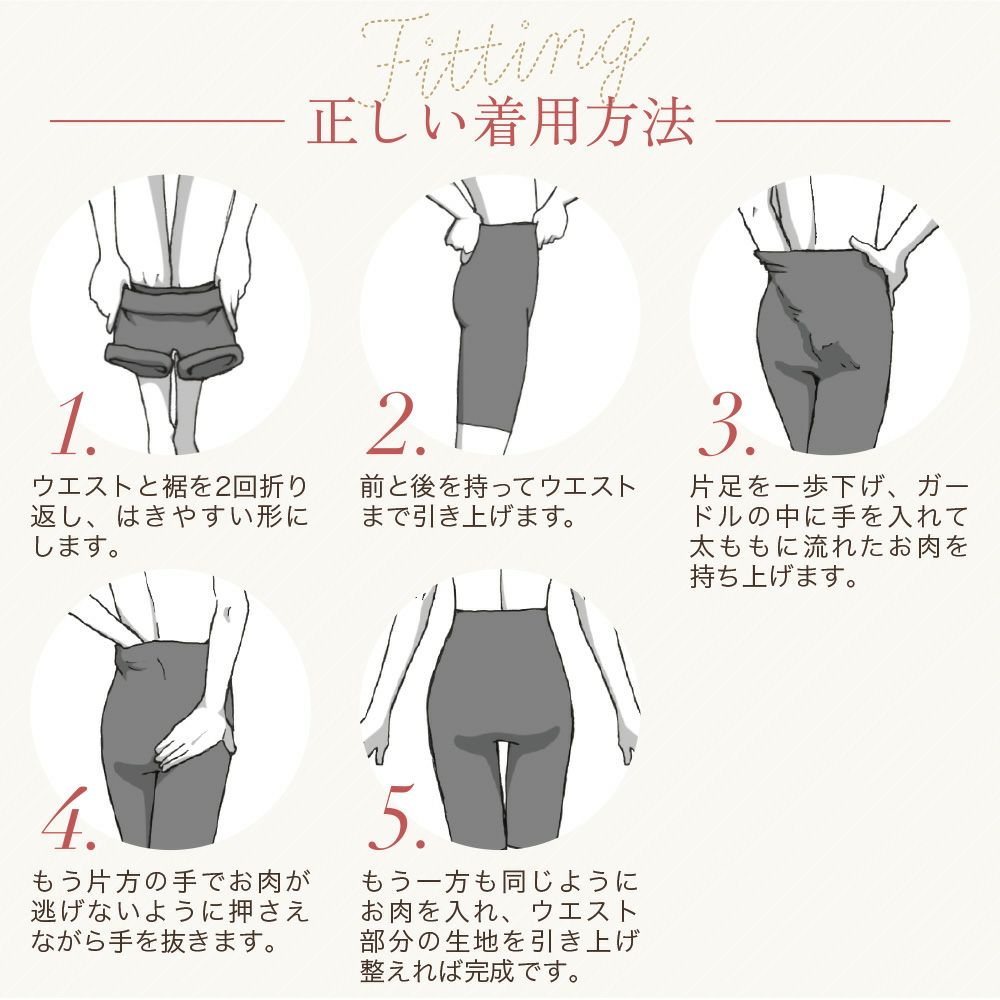 Fitting
正しい着用方法

1.
ウエストと裾を2回折り返し、はきやすい形にします。

2.
前と後を持ってウエストまで引き上げます。

3.
片足を一歩下げ、ガードルの中に手を入れて太ももに流れたお肉を持ち上げます。

4.
もう片方の手でお肉が逃げないように押さえながら手を抜きます。

5.
もう一方も同じようにお肉を入れ、ウエスト部分の生地を引き上げ整えれば完成です。