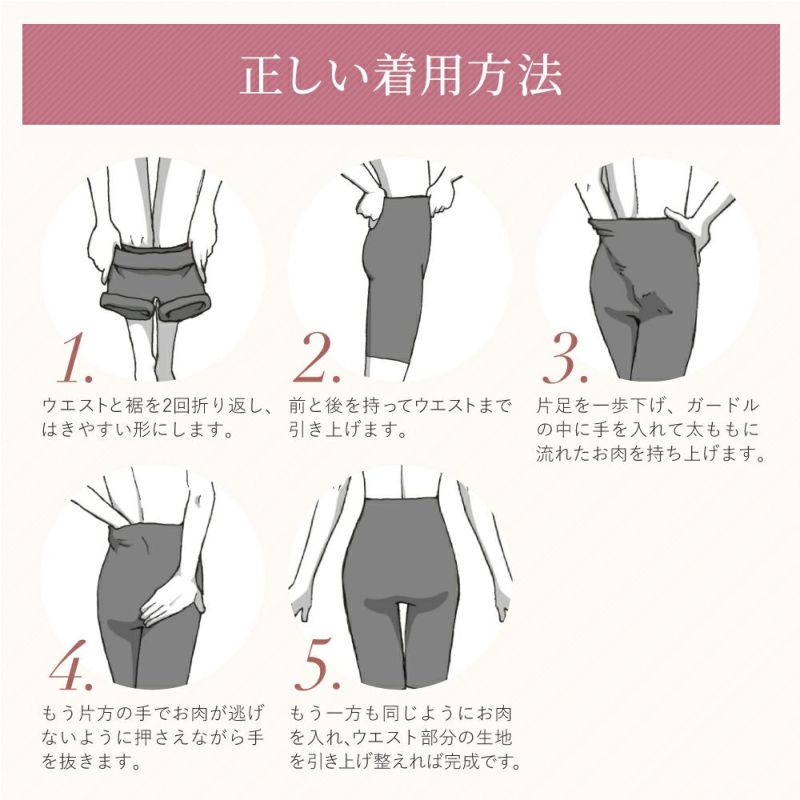 正しい着用方法

1.
ウエストと裾を2回折り返し、はきやすい形にします。

2.
前と後を持ってウエストまで引き上げます。

3.
片足を一歩下げ、ガードルの中に手を入れて太ももに流れたお肉を持ち上げます。

4.
もう片方の手でお肉が逃げないように押さえながら手を抜きます。

5.
もう一方も同じようにお肉を入れ、ウエスト部分の生地を引き上げ整えれば完成です。