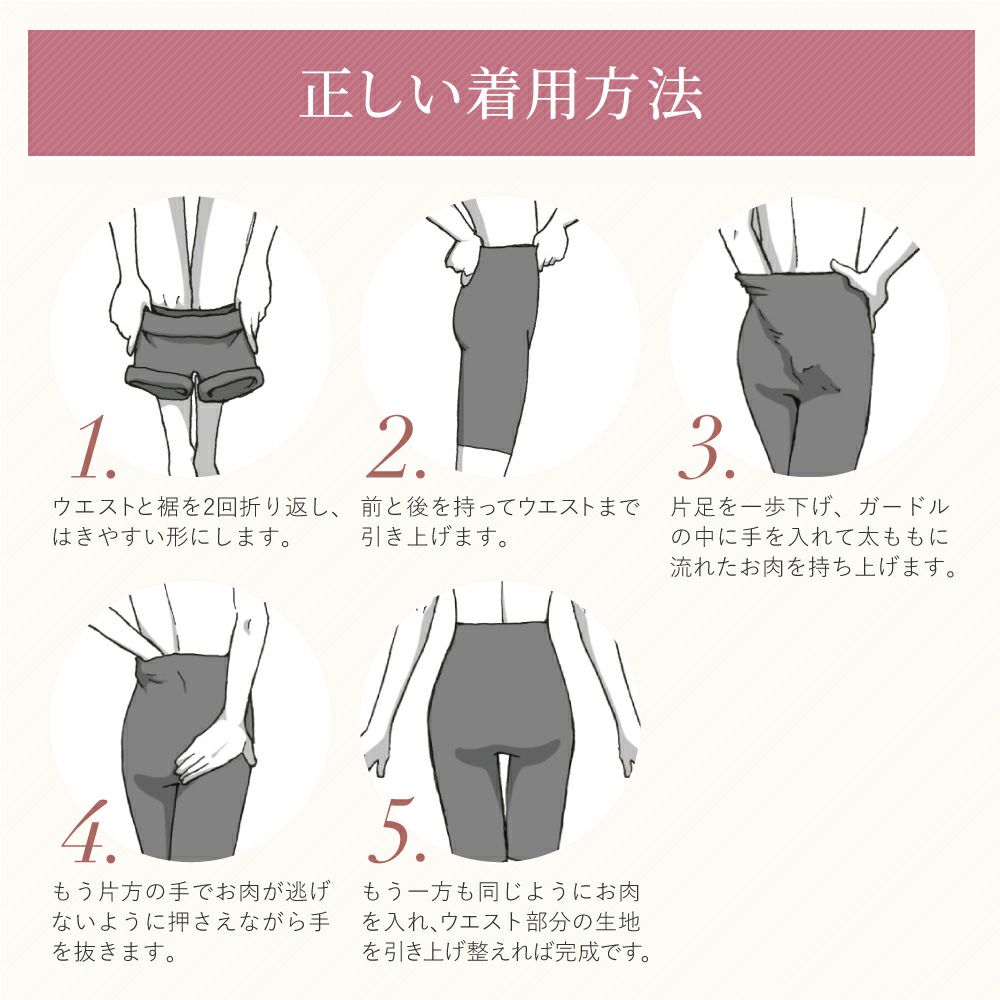 正しい着用方法

1.

ウエストと裾を2回折り返し、はきやすい形にします。

2.

前と後を持ってウエストまで引き上げます。

3.

片足を一歩下げ、ガードルの中に手を入れて太ももに流れたお肉を持ち上げます。

4.

もう片方の手でお肉が逃げないように押さえながら手を抜きます。

5.

もう一方も同じようにお肉を入れ、ウエスト部分の生地を引き上げ整えれば完成です。