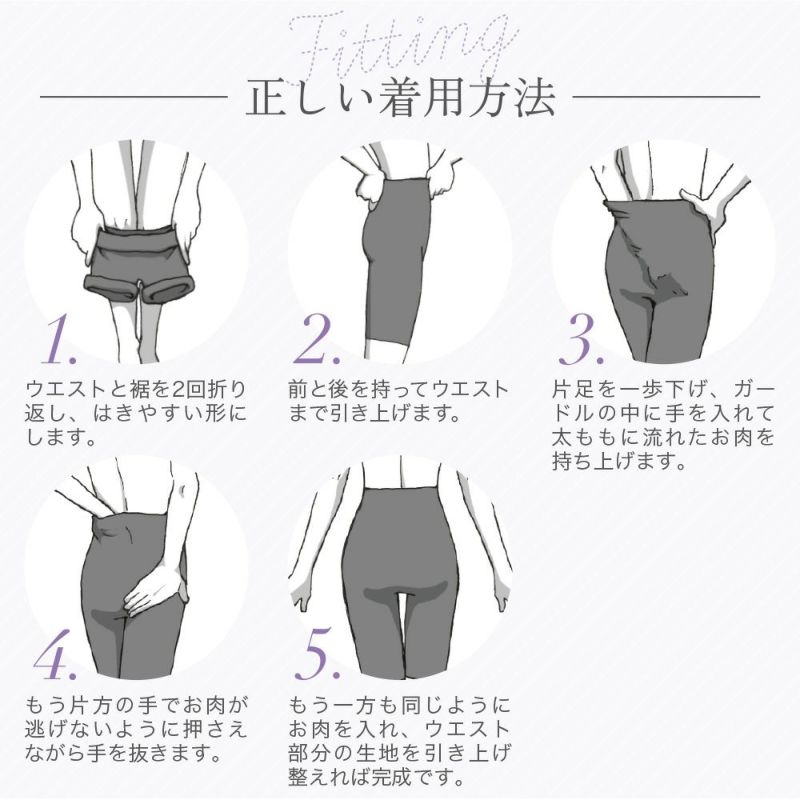 Fitting
正しい着用方法

1.
ウエストと裾を2回折り返し、はきやすい形にします。

2.
前と後を持ってウエストまで引き上げます。

3.
片足を一歩下げ、ガードルの中に手を入れて太ももに流れたお肉を持ち上げます。

4.
もう片方の手でお肉が逃げないように押さえながら手を抜きます。

5.
もう一方も同じようにお肉を入れ、ウエスト部分の生地を引き上げ整えれば完成です。