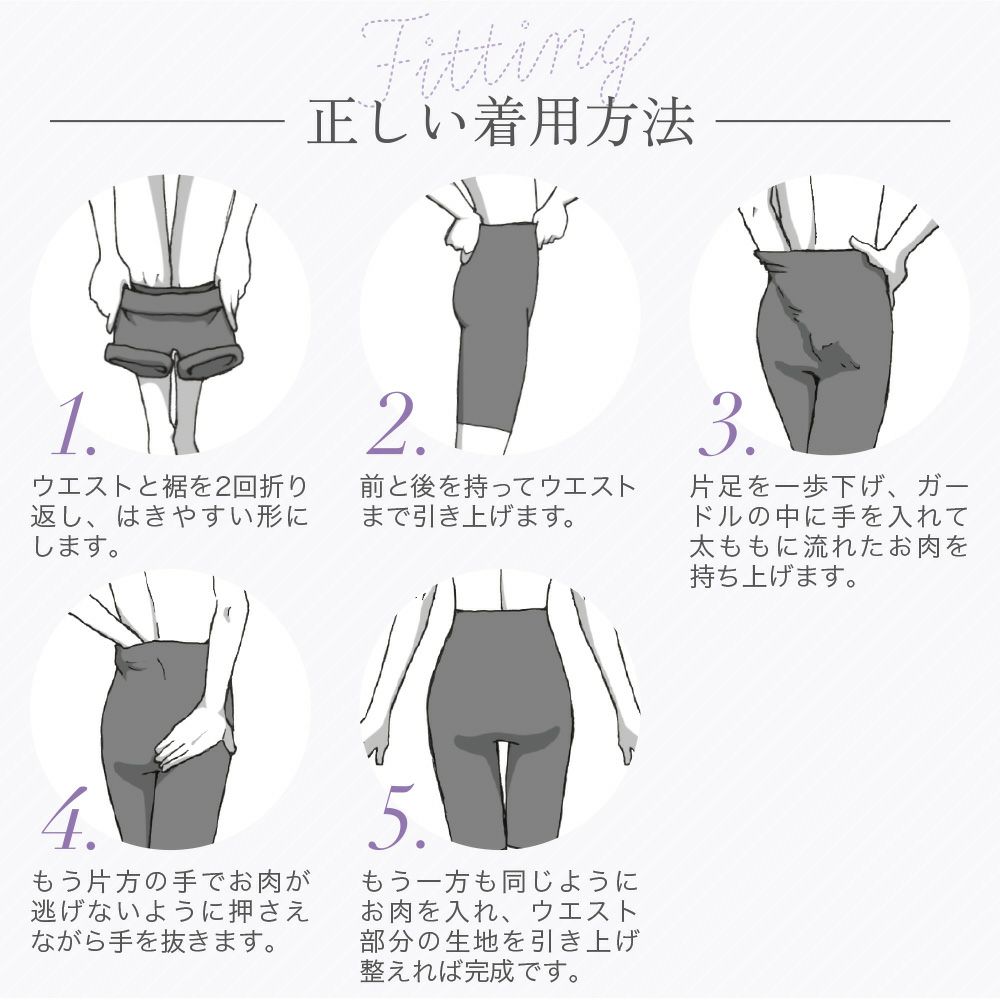 Fitting

正しい着用方法

1.

ウエストと裾を2回折り返し、はきやすい形にします。

2.

前と後を持ってウエストまで引き上げます。

3.

片足を一歩下げ、ガードルの中に手を入れて太ももに流れたお肉を持ち上げます。

4.

もう片方の手でお肉が逃げないように押さえながら手を抜きます。

5.

もう一方も同じようにお肉を入れ、ウエスト部分の生地を引き上げ整えれば完成です。