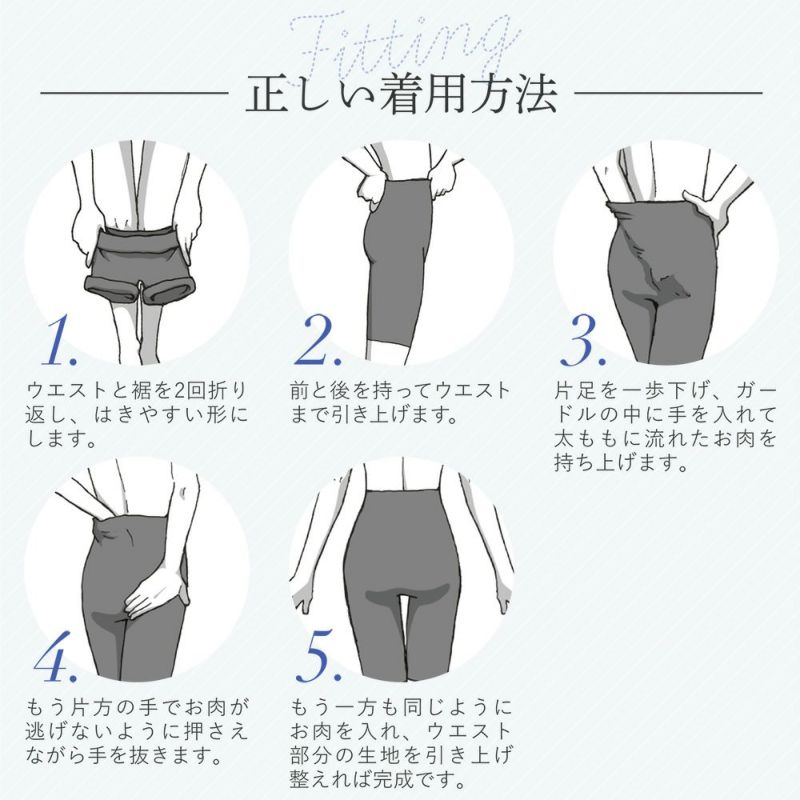 Fitting
正しい着用方法

1.
ウエストと裾を2回折り返し、はきやすい形にします。

2.
前と後を持ってウエストまで引き上げます。

3.
片足を一歩下げ、ガードルの中に手を入れて太ももに流れたお肉を持ち上げます。

4.
もう片方の手でお肉が逃げないように押さえながら手を抜きます。

5.
もう一方も同じようにお肉を入れ、ウエスト部分の生地を引き上げ整えれば完成です。