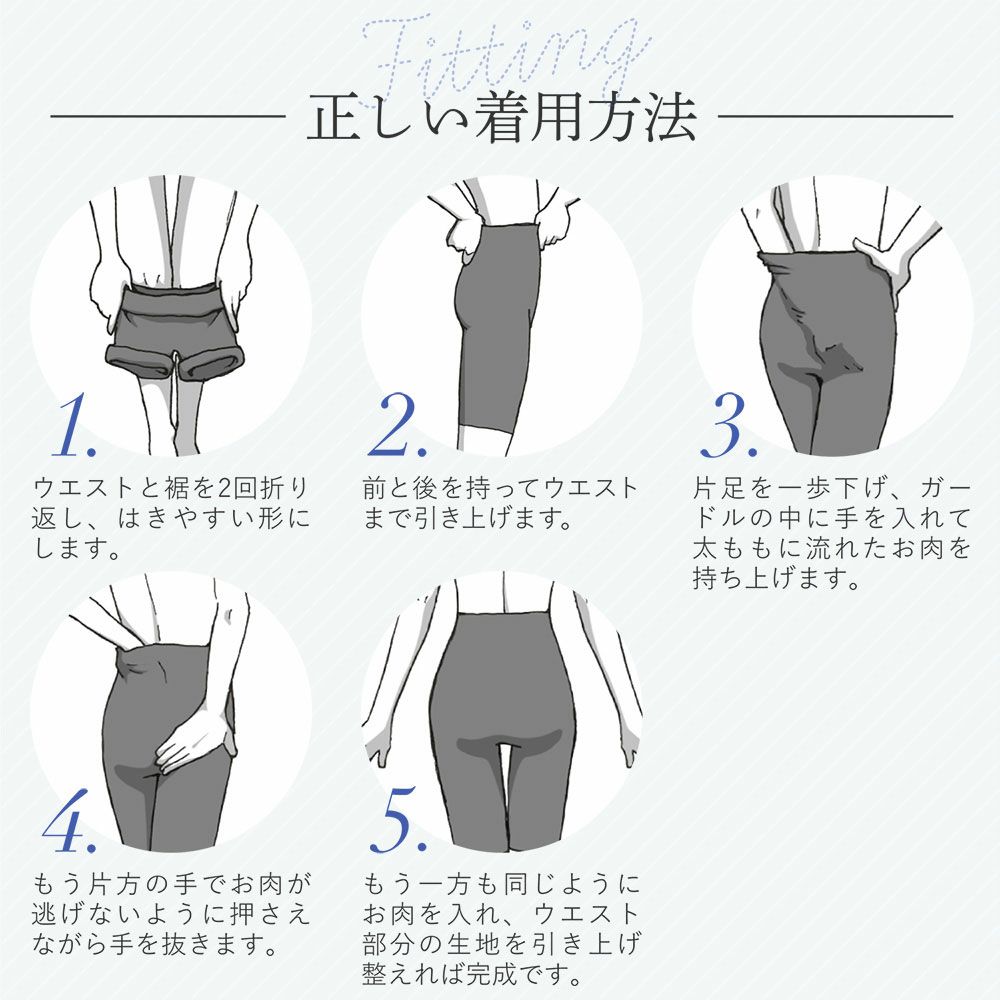 Fitting
正しい着用方法

1.
ウエストと裾を2回折り返し、はきやすい形にします。

2.
前と後を持ってウエストまで引き上げます。

3.
片足を一歩下げ、ガードルの中に手を入れて太ももに流れたお肉を持ち上げます。

4.
もう片方の手でお肉が逃げないように押さえながら手を抜きます。

5.
もう一方も同じようにお肉を入れ、ウエスト部分の生地を引き上げ整えれば完成です。