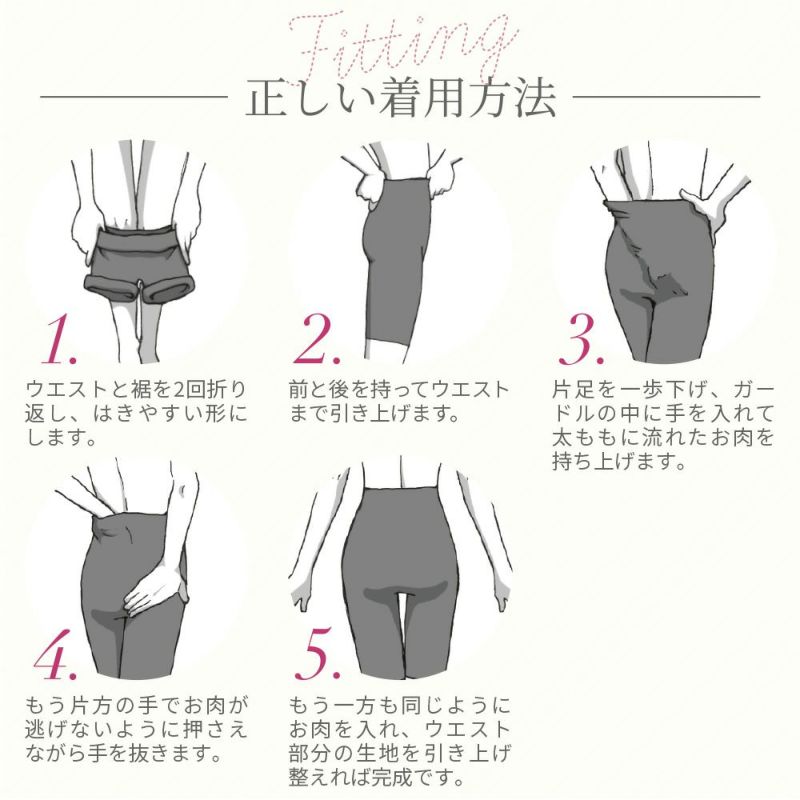 Fitting
正しい着用方法

1.
ウエストと裾を2回折り返し、はきやすい形にします。

2.
前と後を持ってウエストまで引き上げます。

3.
片足を一歩下げ、ガードルの中に手を入れて太ももに流れたお肉を持ち上げます。

4.
もう片方の手でお肉が逃げないように押さえながら手を抜きます。

5.
もう一方も同じようにお肉を入れ、ウエスト部分の生地を引き上げ整えれば完成です。