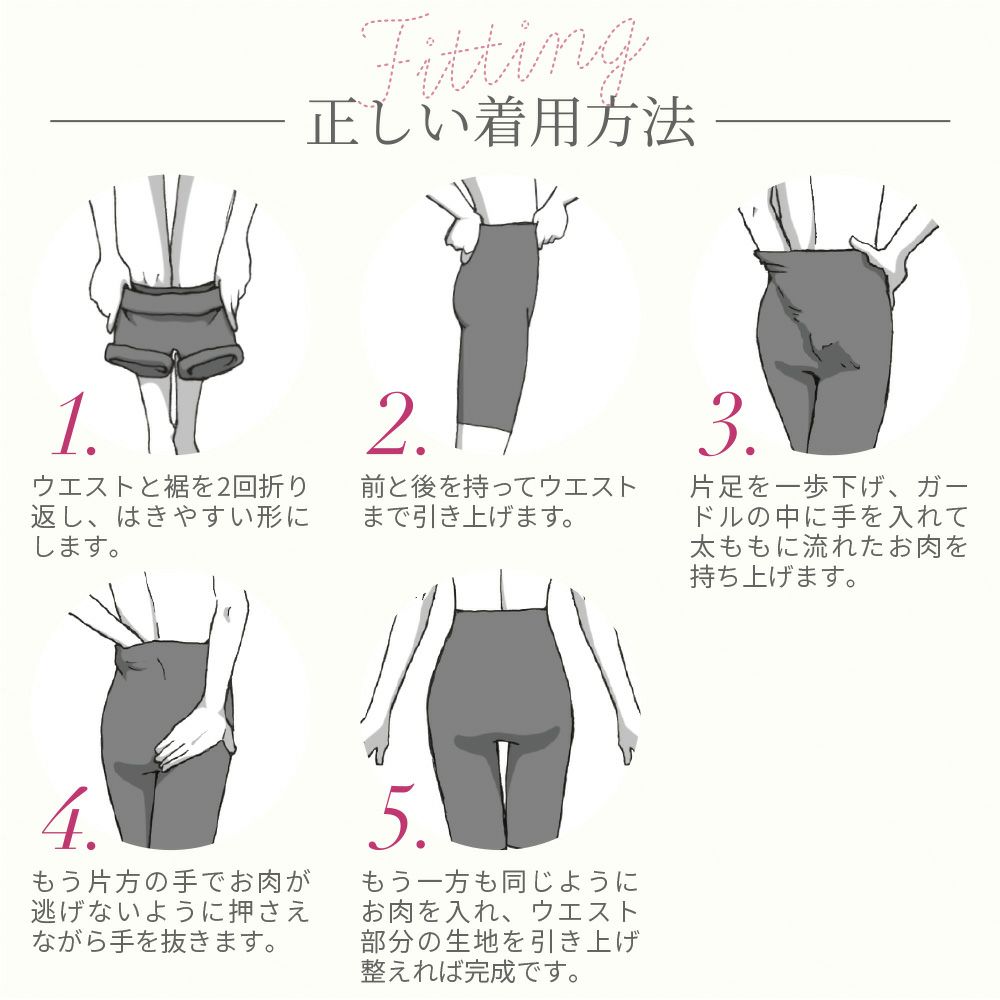 Fitting
正しい着用方法

1.
ウエストと裾を2回折り返し、はきやすい形にします。

2.
前と後を持ってウエストまで引き上げます。

3.
片足を一歩下げ、ガードルの中に手を入れて太ももに流れたお肉を持ち上げます。

4.
もう片方の手でお肉が逃げないように押さえながら手を抜きます。

5.
もう一方も同じようにお肉を入れ、ウエスト部分の生地を引き上げ整えれば完成です。