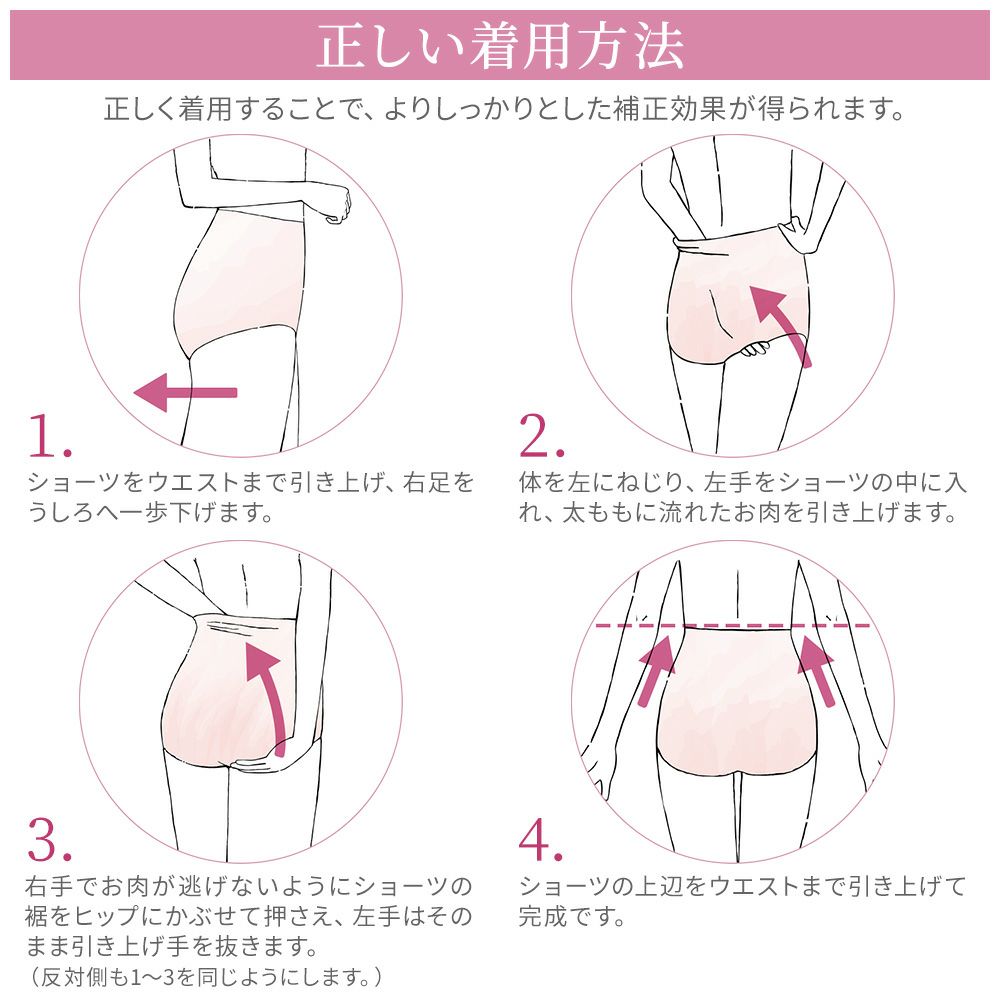 正しい着用方法

正しく着用することで、よりしっかりとした補正効果が得られます。

1.
ショーツをウエストまで引き上げ、右足をうしろへ一歩下げます。

2.
体を左にねじり、左手をショーツの中に入れ、太ももに流れたお肉を引き上げます。

3.
右手でお肉が逃げないようにショーツの裾をヒップにかぶせて押さえ、左手はそのまま引き上げ手を抜きます。
（反対側も1〜3を同じようにします。）

4.
ショーツの上辺をウエストまで引き上げて完成です。