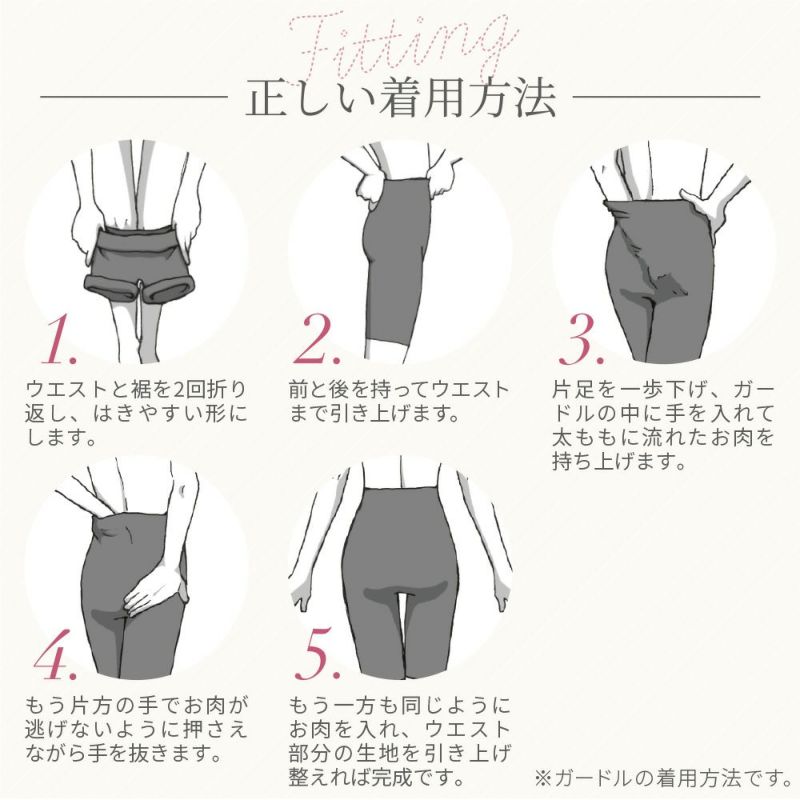 Fitting
正しい着用方法

1.
ウエストと裾を2回折り返し、はきやすい形にします。

2.
前と後を持ってウエストまで引き上げます。

3.
片足を一歩下げ、ガードルの中に手を入れて太ももに流れたお肉を持ち上げます。

4.
もう片方の手でお肉が逃げないように押さえながら手を抜きます。

5.
もう一方も同じようにお肉を入れ、ウエスト部分の生地を引き上げ整えれば完成です。

※ガードルの着用方法です。