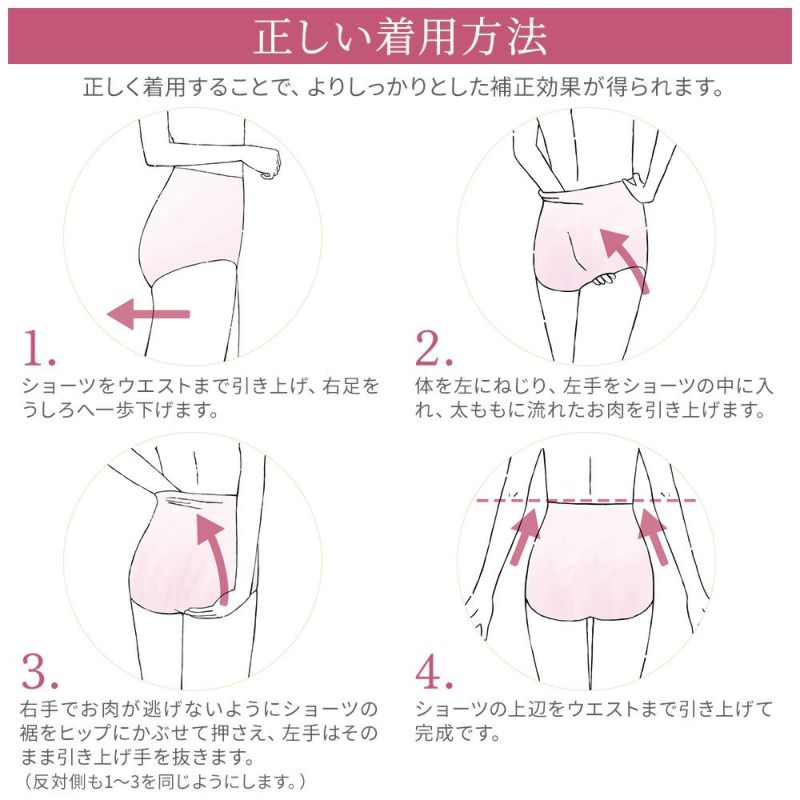 正しい着用方法

正しく着用することで、よりしっかりとした補正効果が得られます。

1.
ショーツをウエストまで引き上げ、右足をうしろへ一歩下げます。

2.
体を左にねじり、左手をショーツの中に入れ、太ももに流れたお肉を引き上げます。

3.
右手でお肉が逃げないようにショーツの裾をヒップにかぶせて押さえ、左手はそのまま引き上げ手を抜きます。
（反対側も1〜3を同じようにします。）

4.
ショーツの上辺をウエストまで引き上げて完成です。